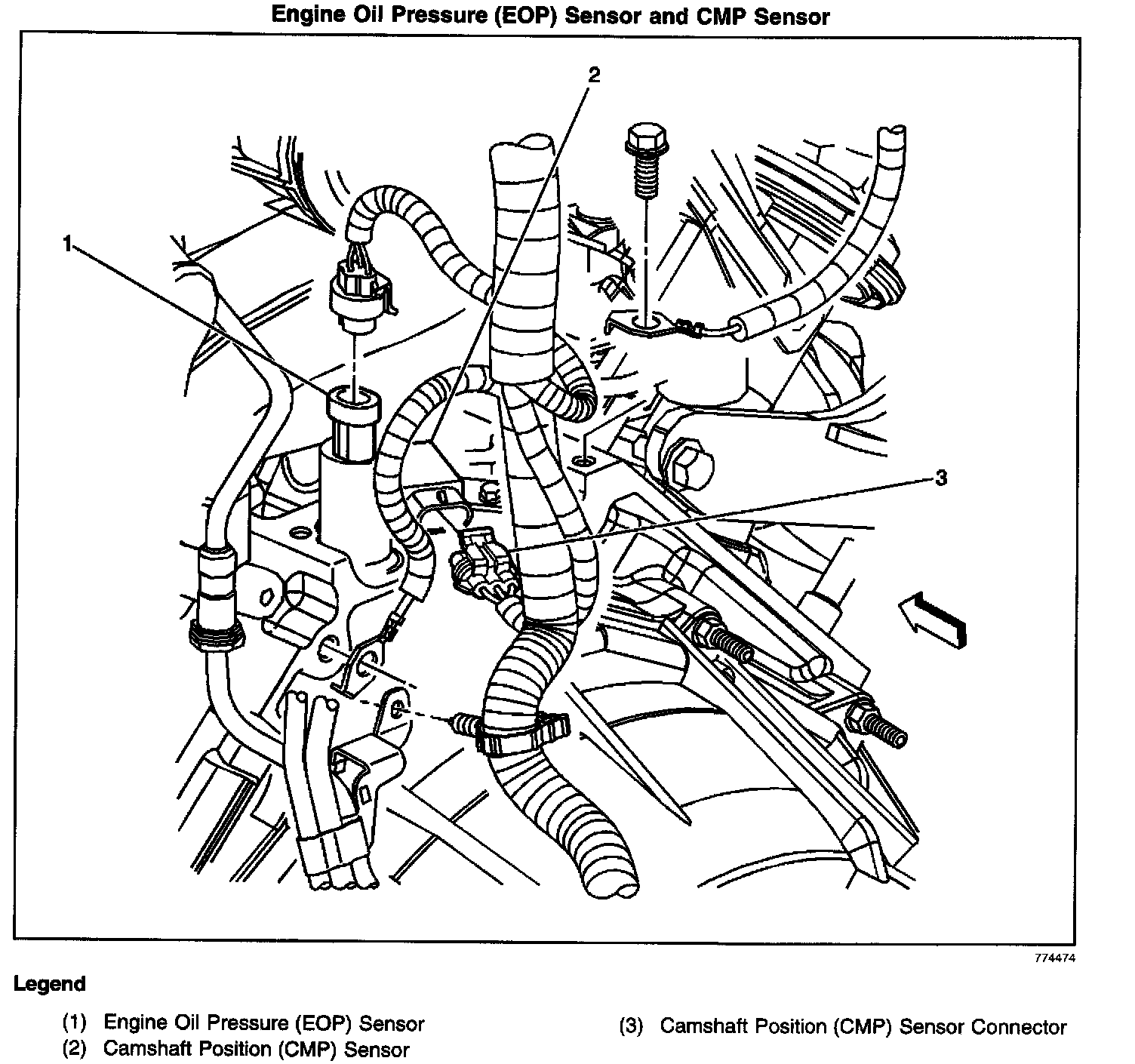 Engine Oil Pressure (EOP) Sensor and CMP Sensor

2

1

3

774474

Legend

(1) Engine Oil Pressure (EOP) Sensor
(2) Camshaft Position (CMP) Sensor

(3) Camshaft Position (CMP) Sensor Connector