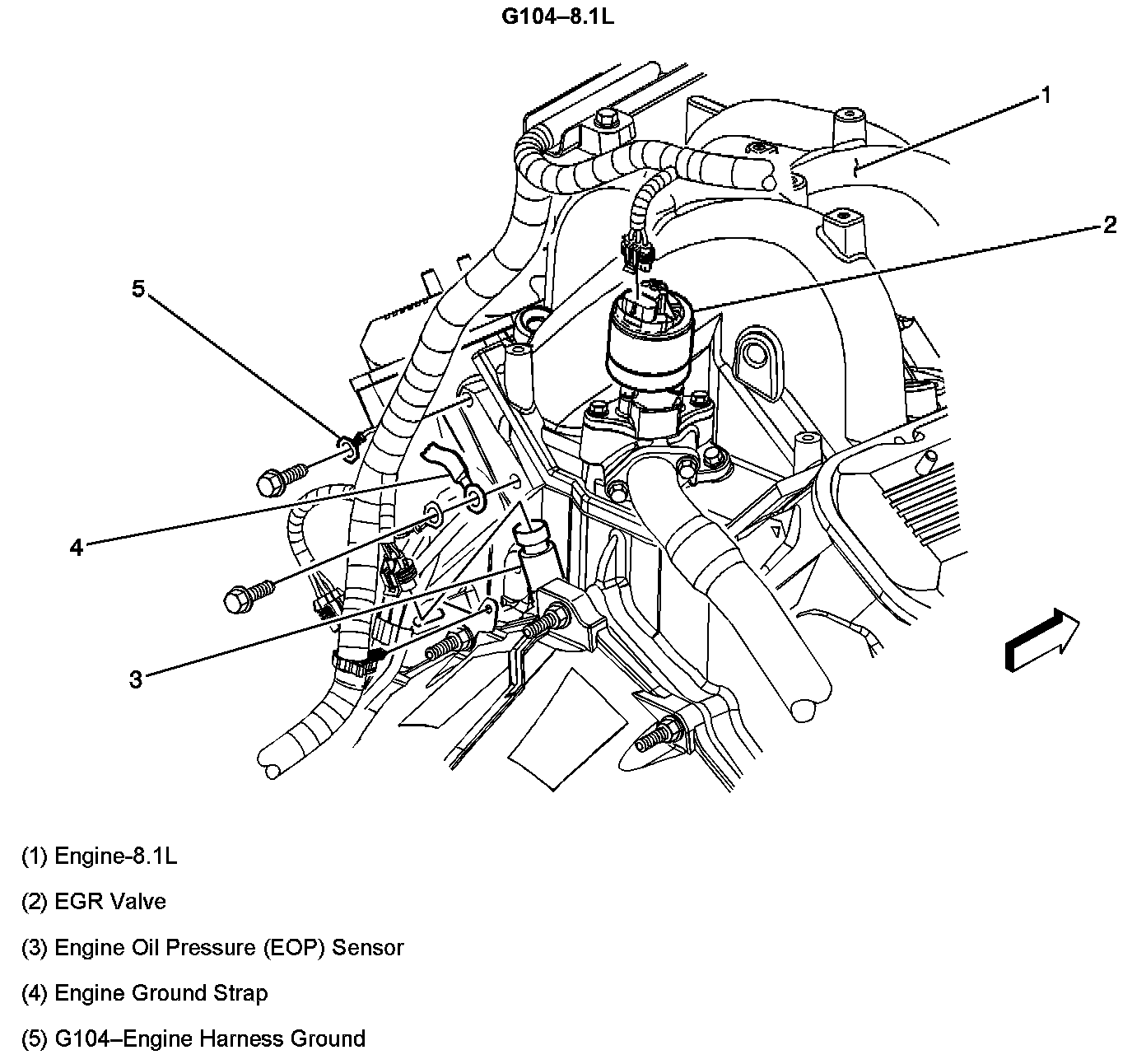 G104–8.1L

1

2

5

4

3

(1) Engine-8.1L

(2) EGR Valve

(3) Engine Oil Pressure (EOP) Sensor

(4) Engine Ground Strap

(5) G104–Engine Harness Ground