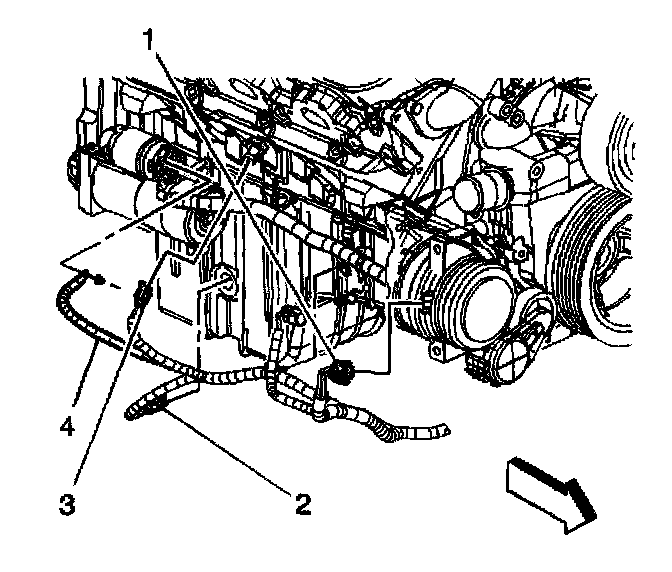 1

4

3

2