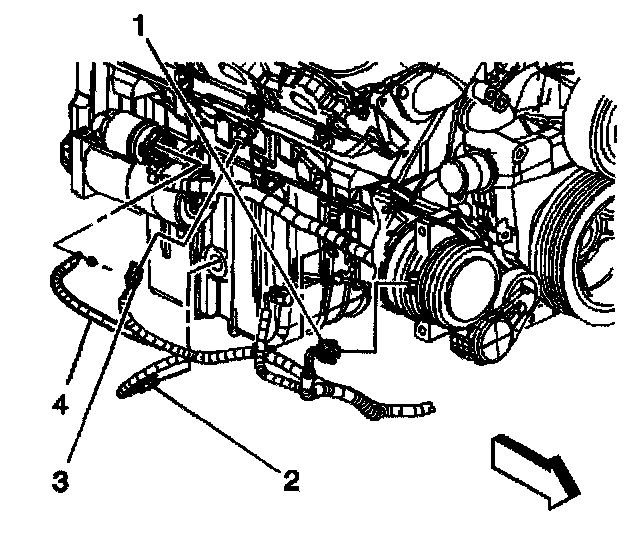 1
4
3
2