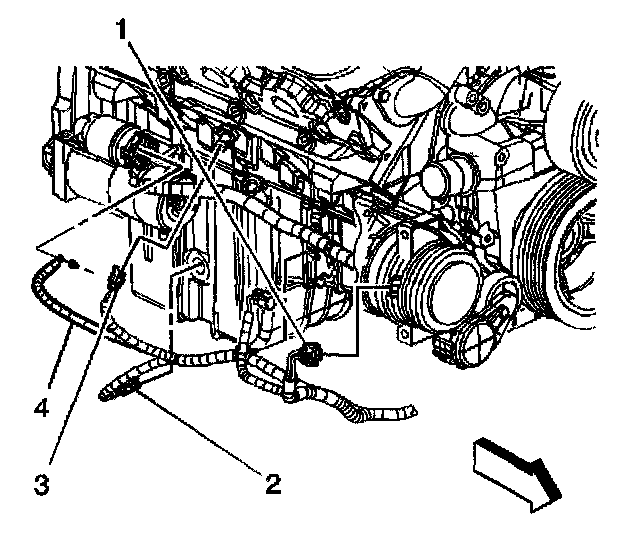 1
4
3
2