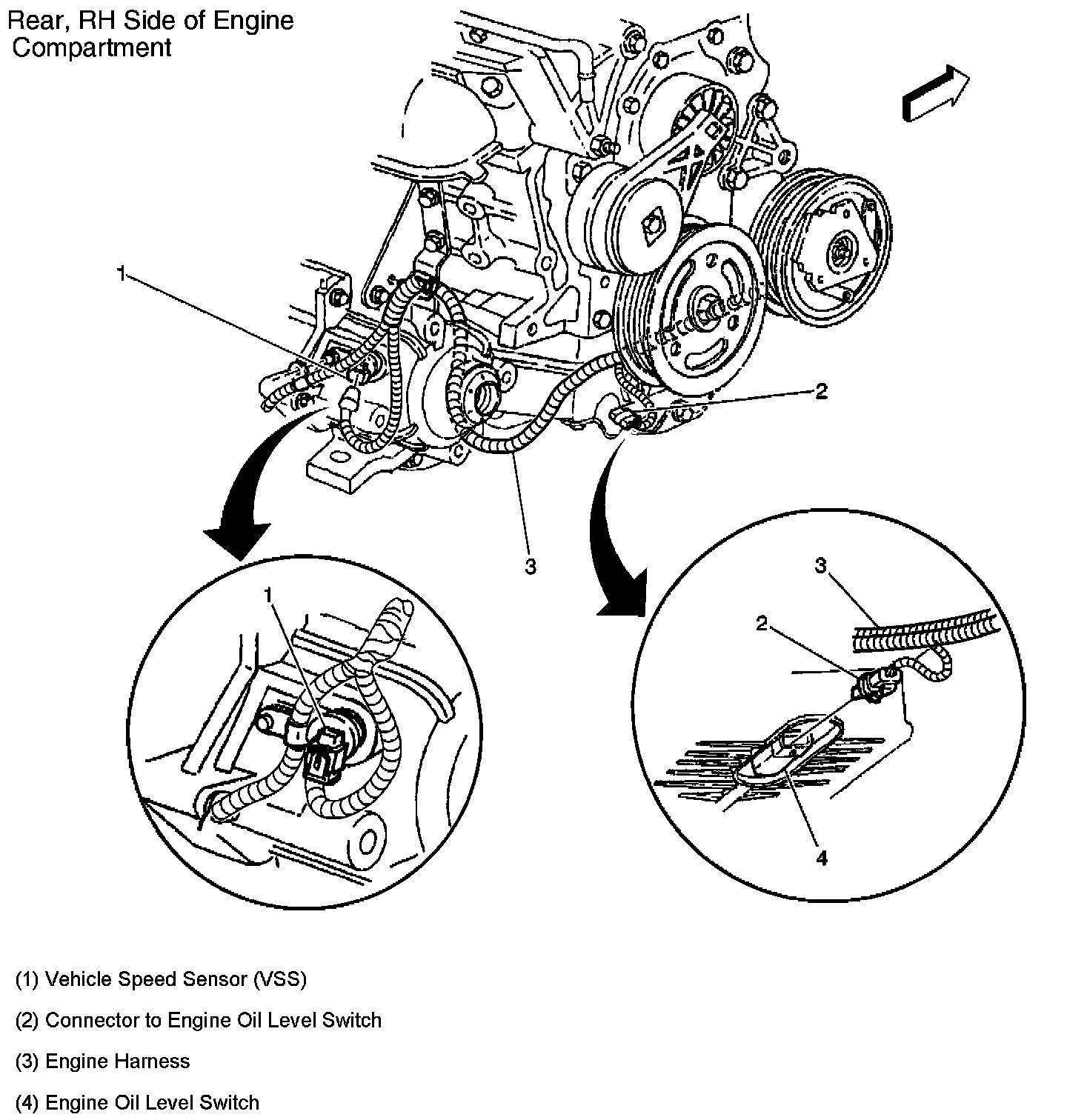 Rear, RH Side of Engine Compartment

1

2

3

1

3

2

4

(1) Vehicle Speed Sensor (VSS)

(2) Connector to Engine Oil Level Switch

(3) Engine Harness

(4) Engine Oil Level Switch