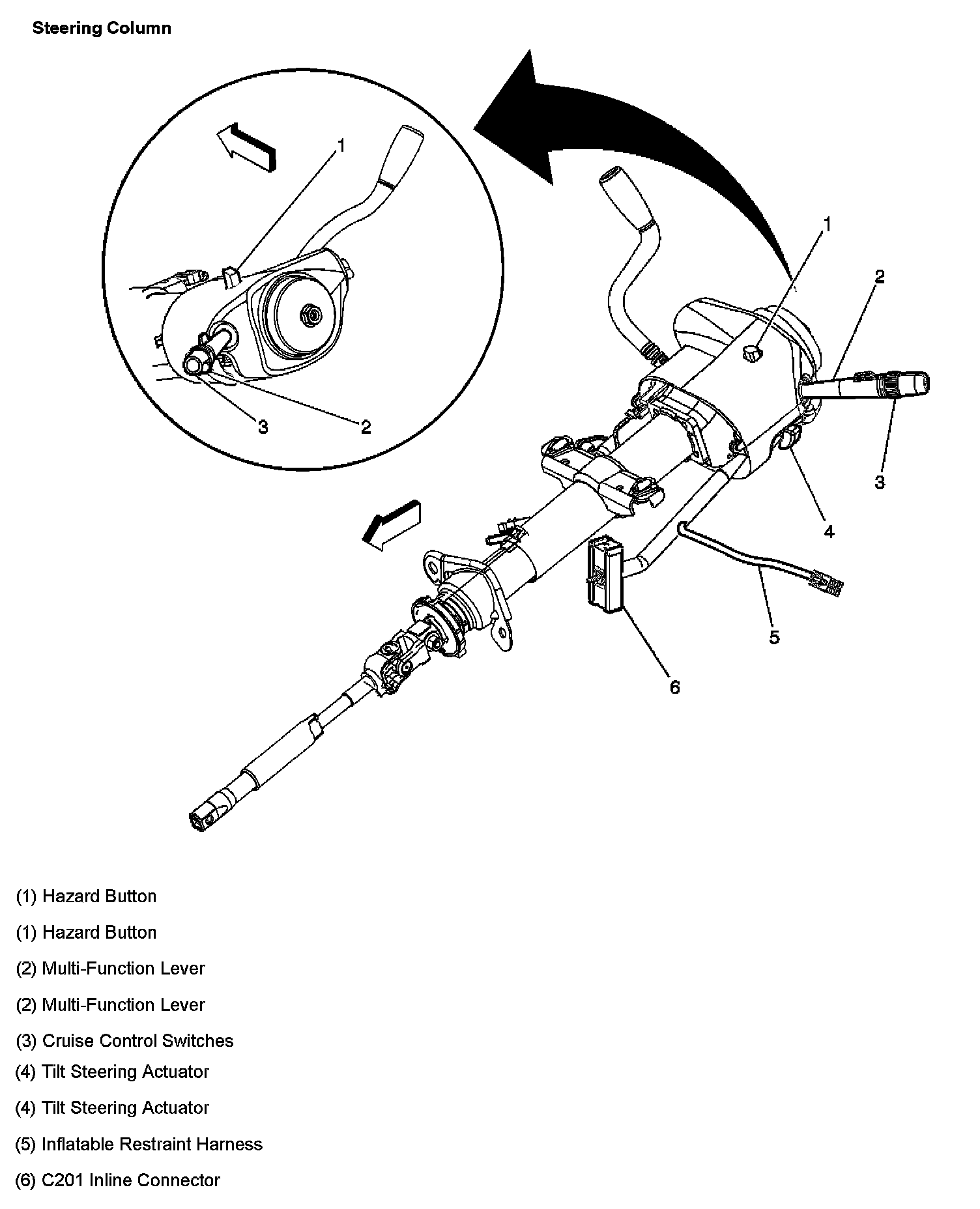 Steering Column

1

3

2

1

2

3

4

5

6

(1) Hazard Button

(1) Hazard Button

(2) Multi-Function Lever

(2) Multi-Function Lever

(3) Cruise Control Switches

(4) Tilt Steering Actuator

(4) Tilt Steering Actuator

(5) Inflatable Restraint Harness

(6) C201 Inline Connector