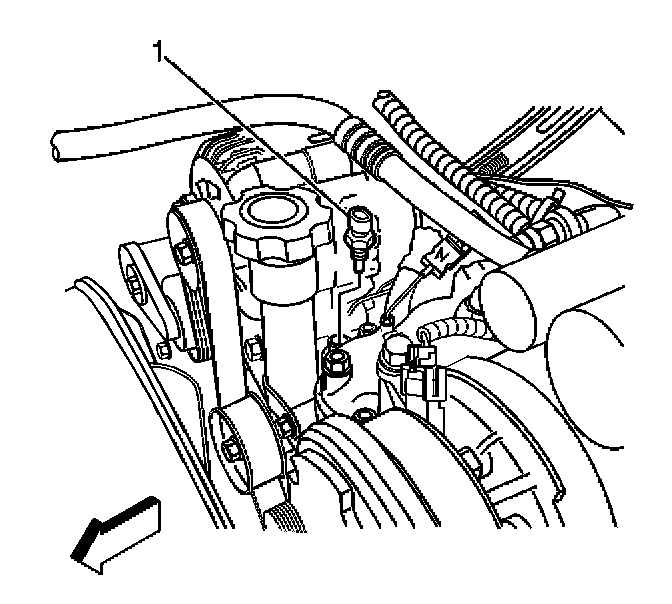 1