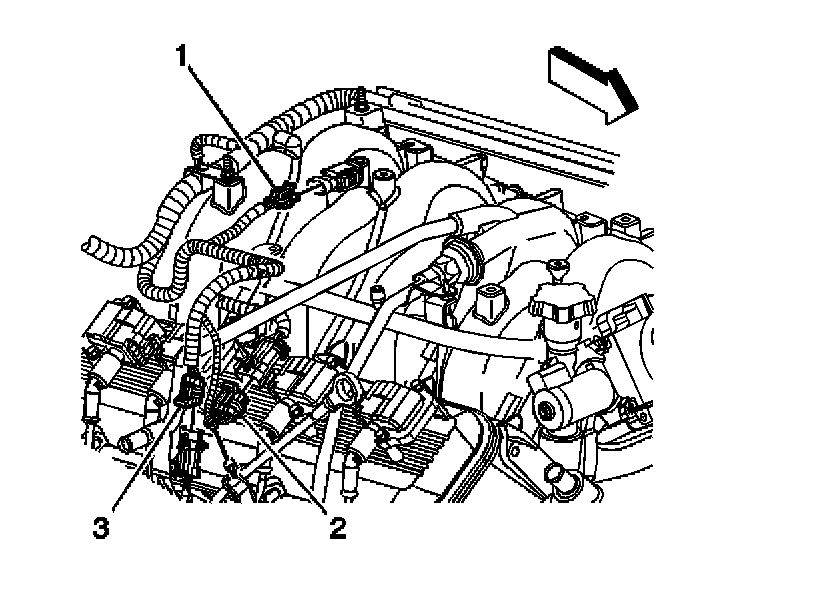 1

3

2