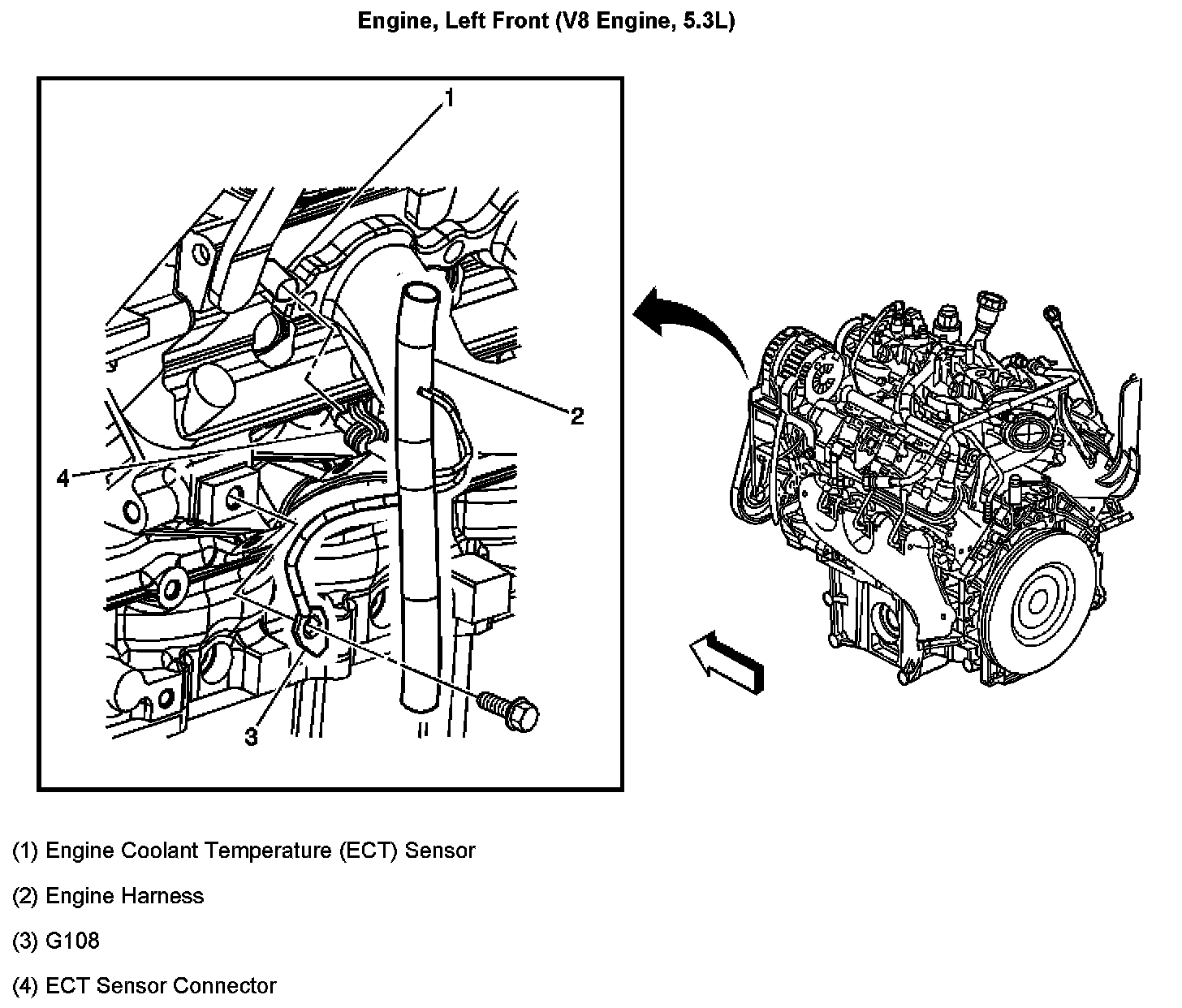 Engine, Left Front (V8 Engine, 5.3L)

1

2

4

3

(1) Engine Coolant Temperature (ECT) Sensor

(2) Engine Harness

(3) G108

(4) ECT Sensor Connector