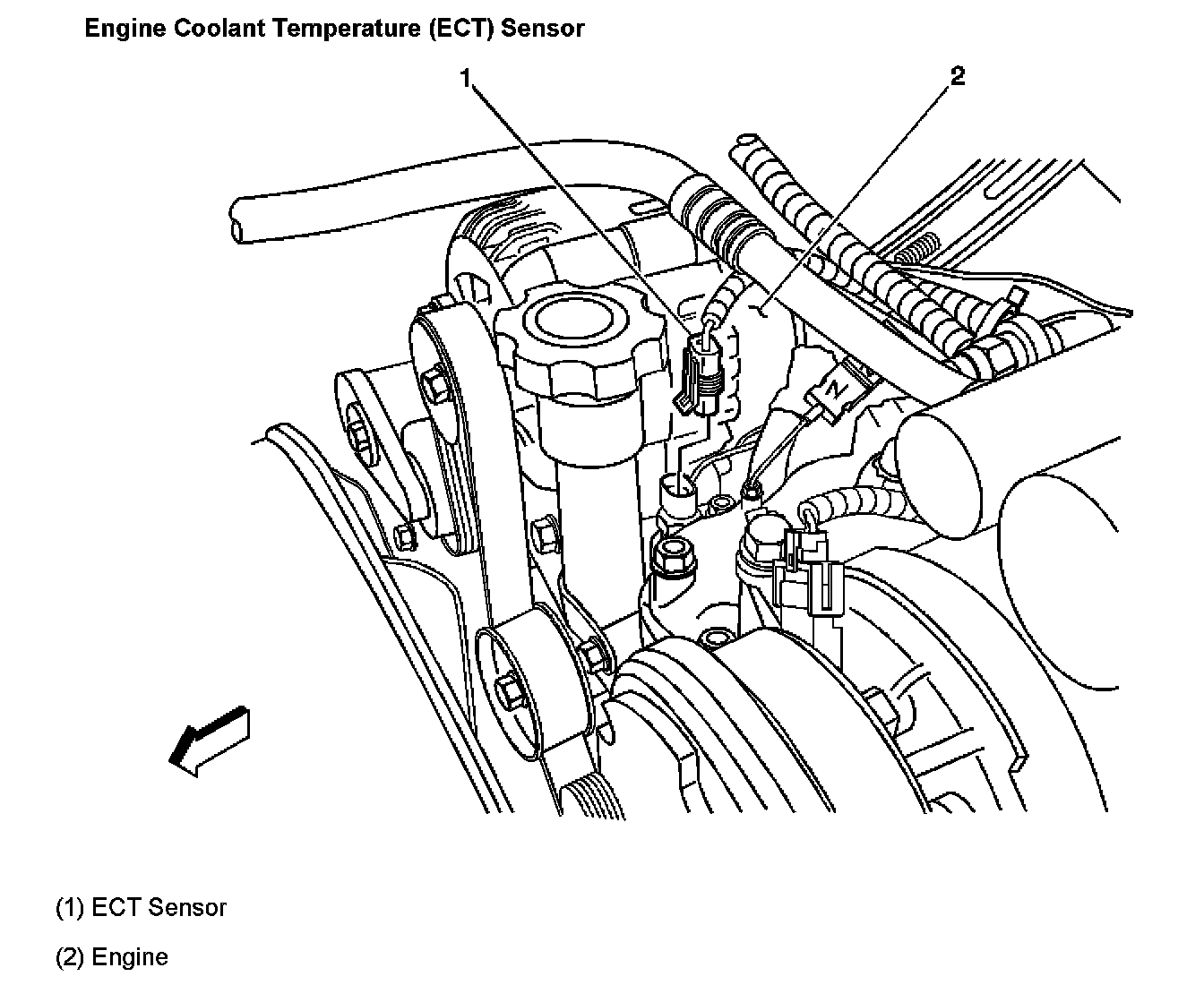 Engine Coolant Temperature (ECT) Sensor

1

2

(1) ECT Sensor

(2) Engine