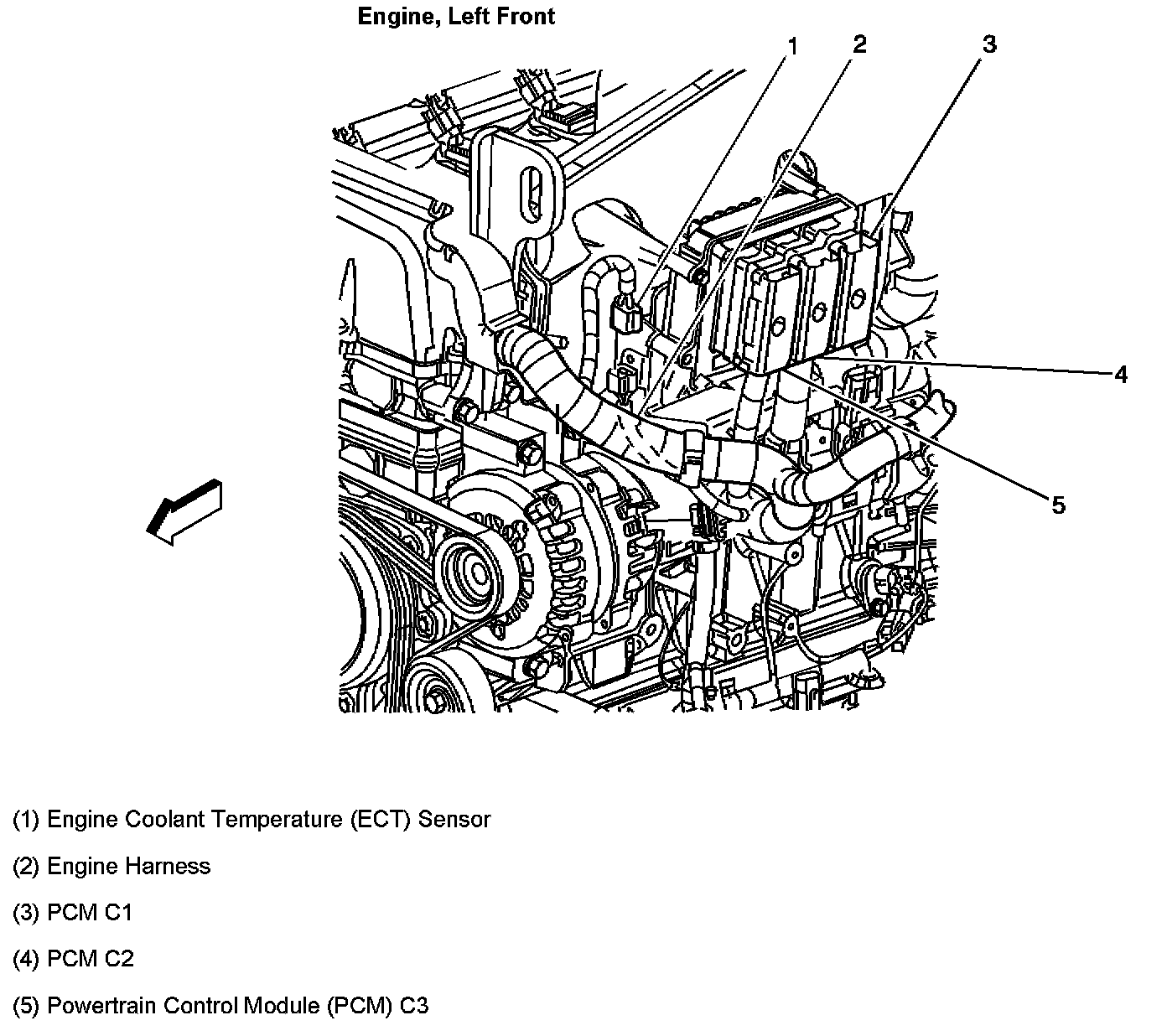 Engine, Left Front

1
2
3
4
5

(1) Engine Coolant Temperature (ECT) Sensor

(2) Engine Harness

(3) PCM C1

(4) PCM C2

(5) Powertrain Control Module (PCM) C3