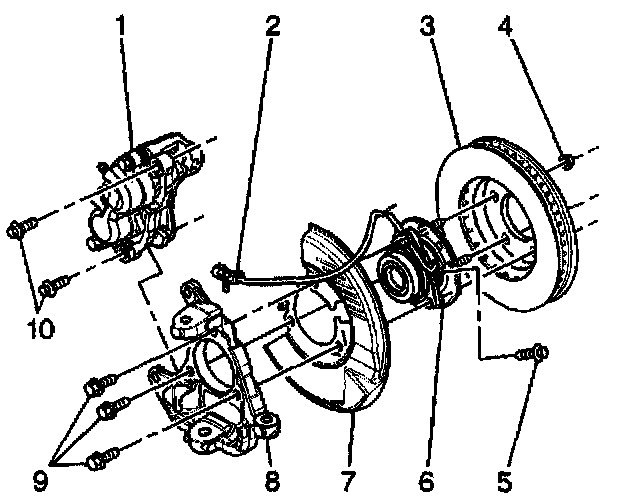 1
2
3
4
10
9
8
7
6
5