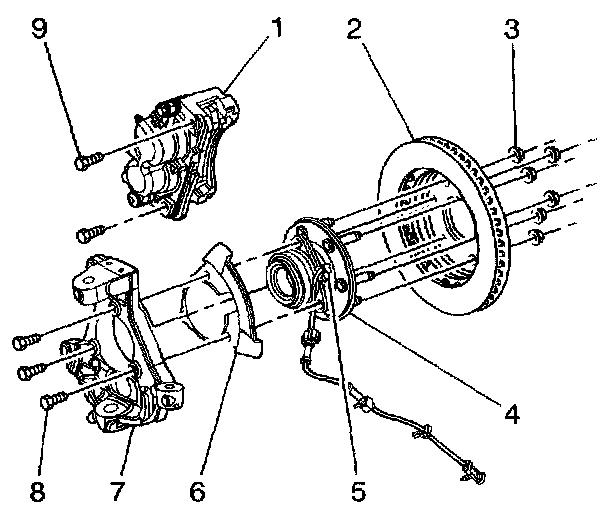 9
1
2
3
4
5
6
7
8