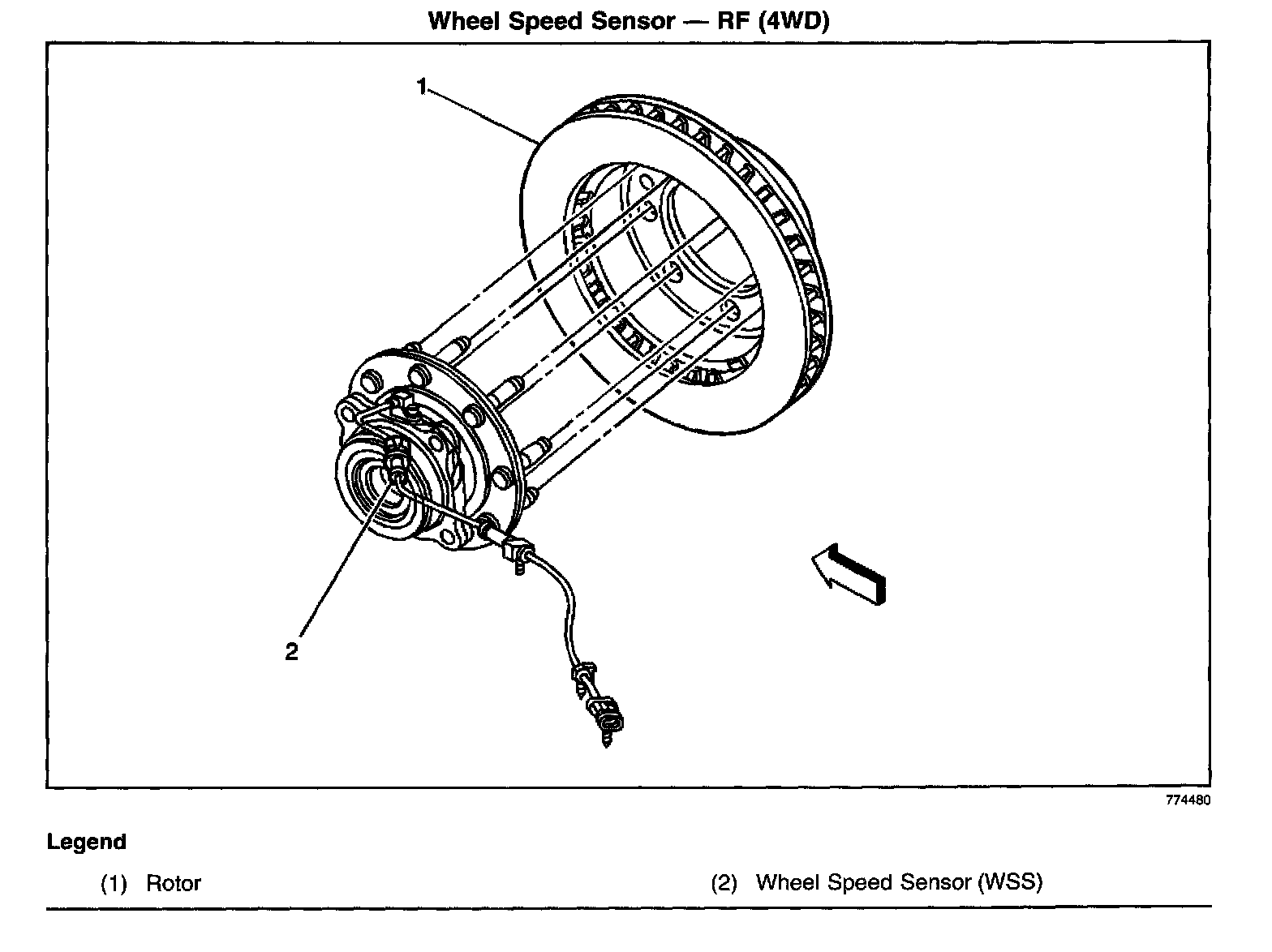 Wheel Speed Sensor — RF (4WD)

1

2

774480

Legend

(1) Rotor

(2) Wheel Speed Sensor (WSS)