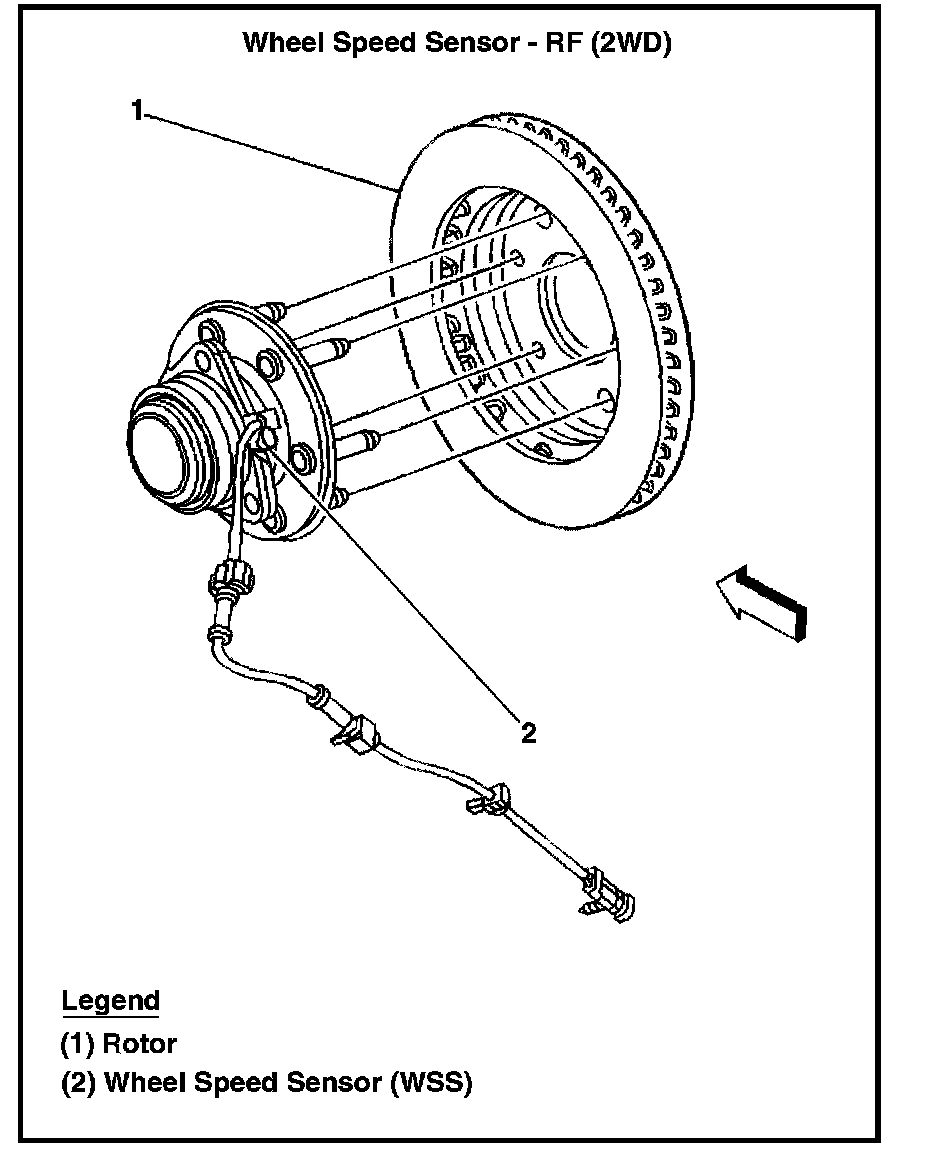 Wheel Speed Sensor - RF (2WD)

1

2

Legend

(1) Rotor

(2) Wheel Speed Sensor (WSS)