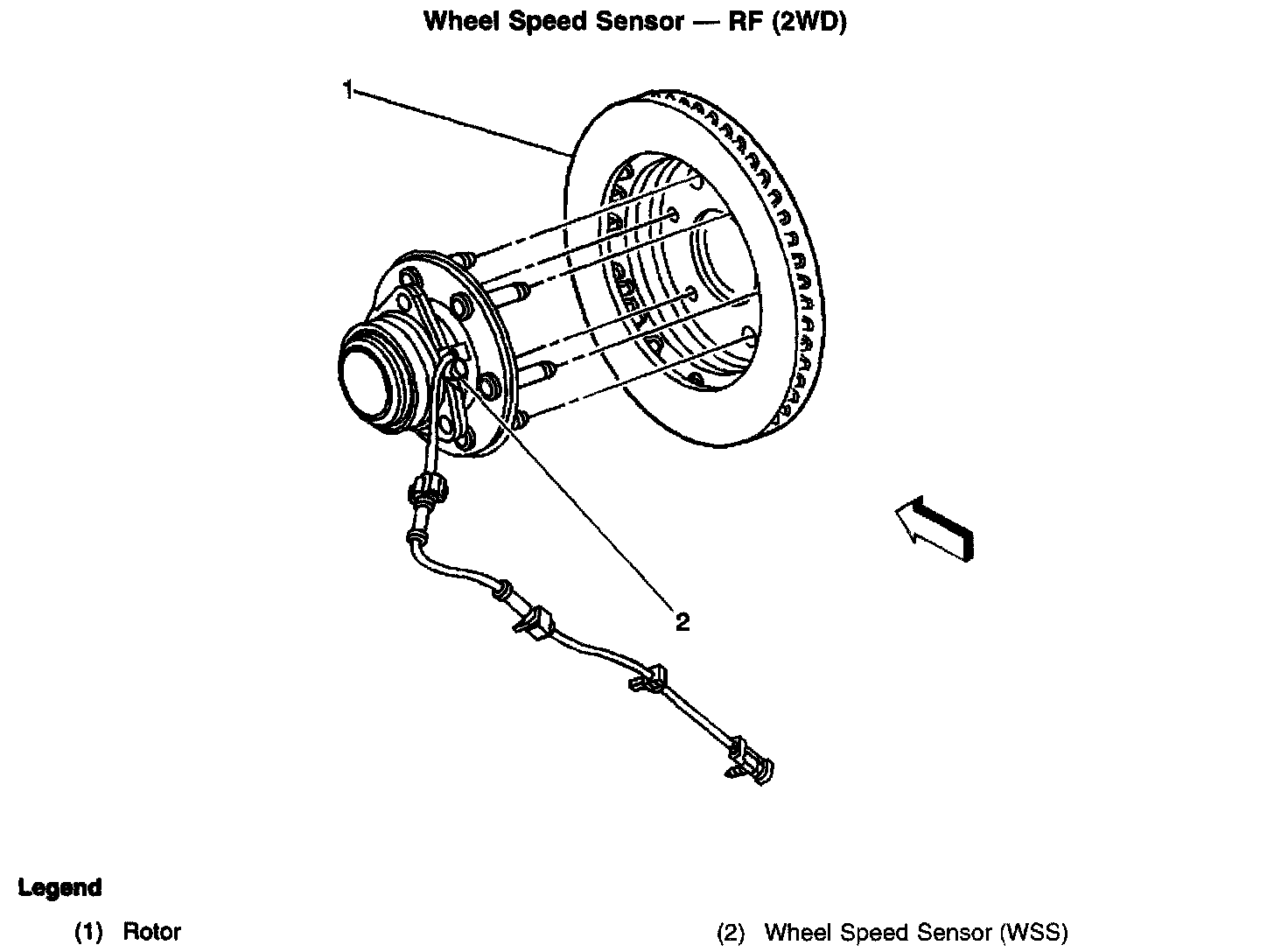 Wheel Speed Sensor — RF (2WD)

1

2

Legend

(1) Rotor

(2) Wheel Speed Sensor (WSS)