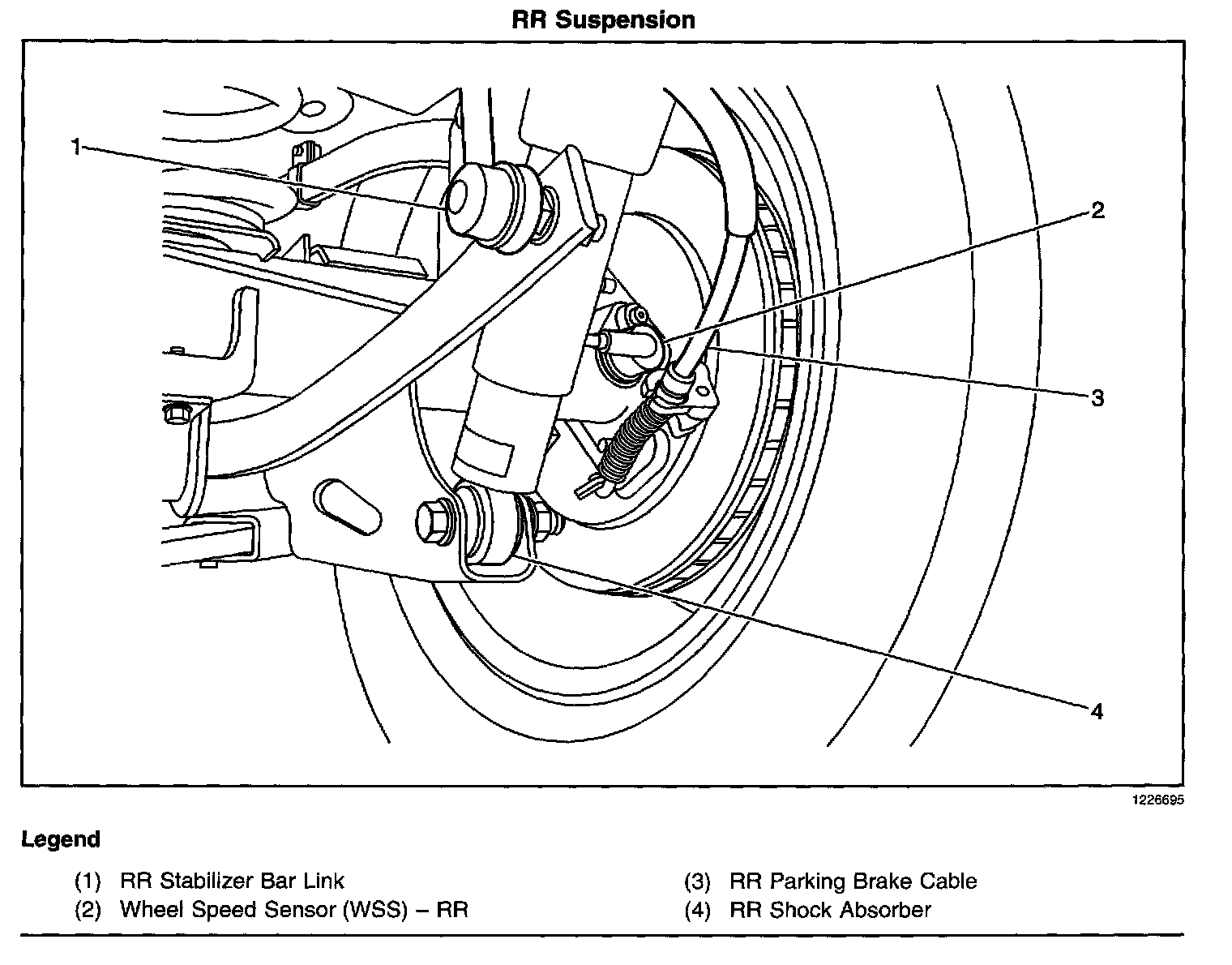 RR Suspension

1

2

3

4

1226695

Legend

(1) RR Stabilizer Bar Link
(2) Wheel Speed Sensor (WSS) – RR

(3) RR Parking Brake Cable
(4) RR Shock Absorber