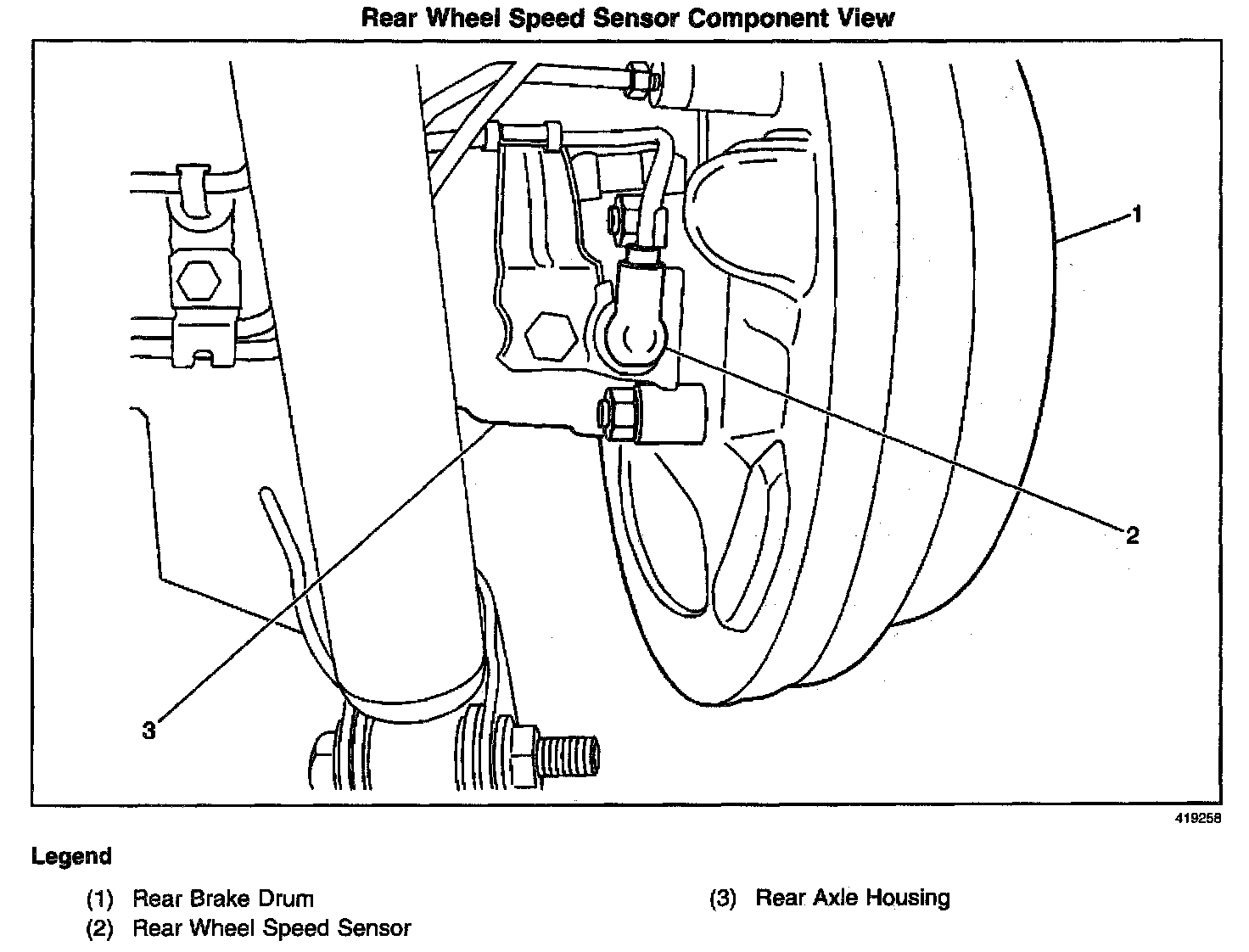 Rear Wheel Speed Sensor Component View

1

2

3

419258

Legend

(1) Rear Brake Drum
(2) Rear Wheel Speed Sensor

(3) Rear Axle Housing