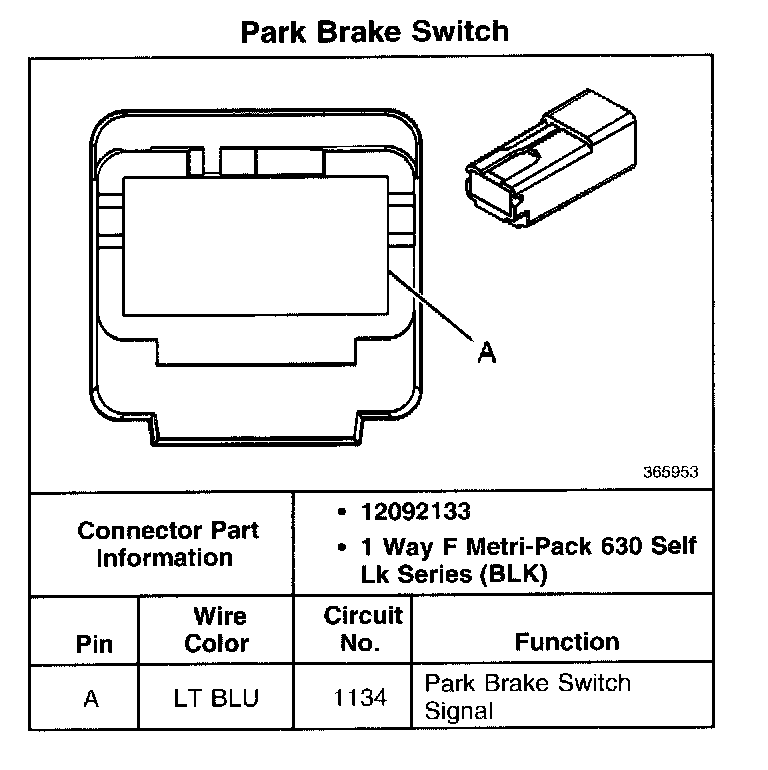 Park Brake Switch

A

365953

Connector Part Information

• 12092133
• 1 Way F Metri-Pack 630 Self Lk Series (BLK)

| Pin | Wire Color | Circuit No. | Function |
|---|---|---|---|
| A | LT BLU | 1134 | Park Brake Switch Signal |