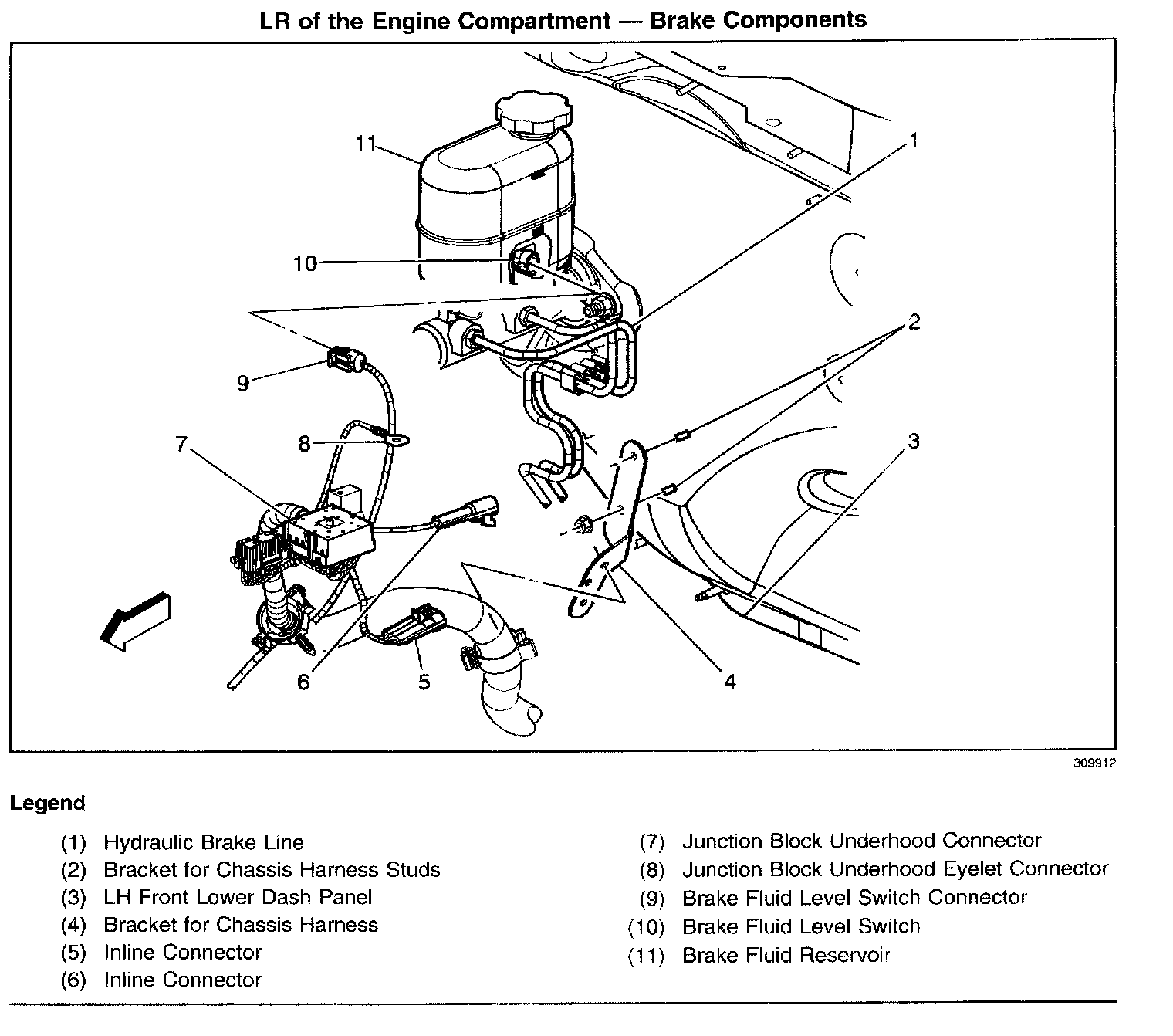 LR of the Engine Compartment — Brake Components

11

1

10

2

9

8

7

3

6

5

4

309912

Legend

(1) Hydraulic Brake Line
(2) Bracket for Chassis Harness Studs
(3) LH Front Lower Dash Panel
(4) Bracket for Chassis Harness
(5) Inline Connector
(6) Inline Connector

(7) Junction Block Underhood Connector
(8) Junction Block Underhood Eyelet Connector
(9) Brake Fluid Level Switch Connector
(10) Brake Fluid Level Switch
(11) Brake Fluid Reservoir