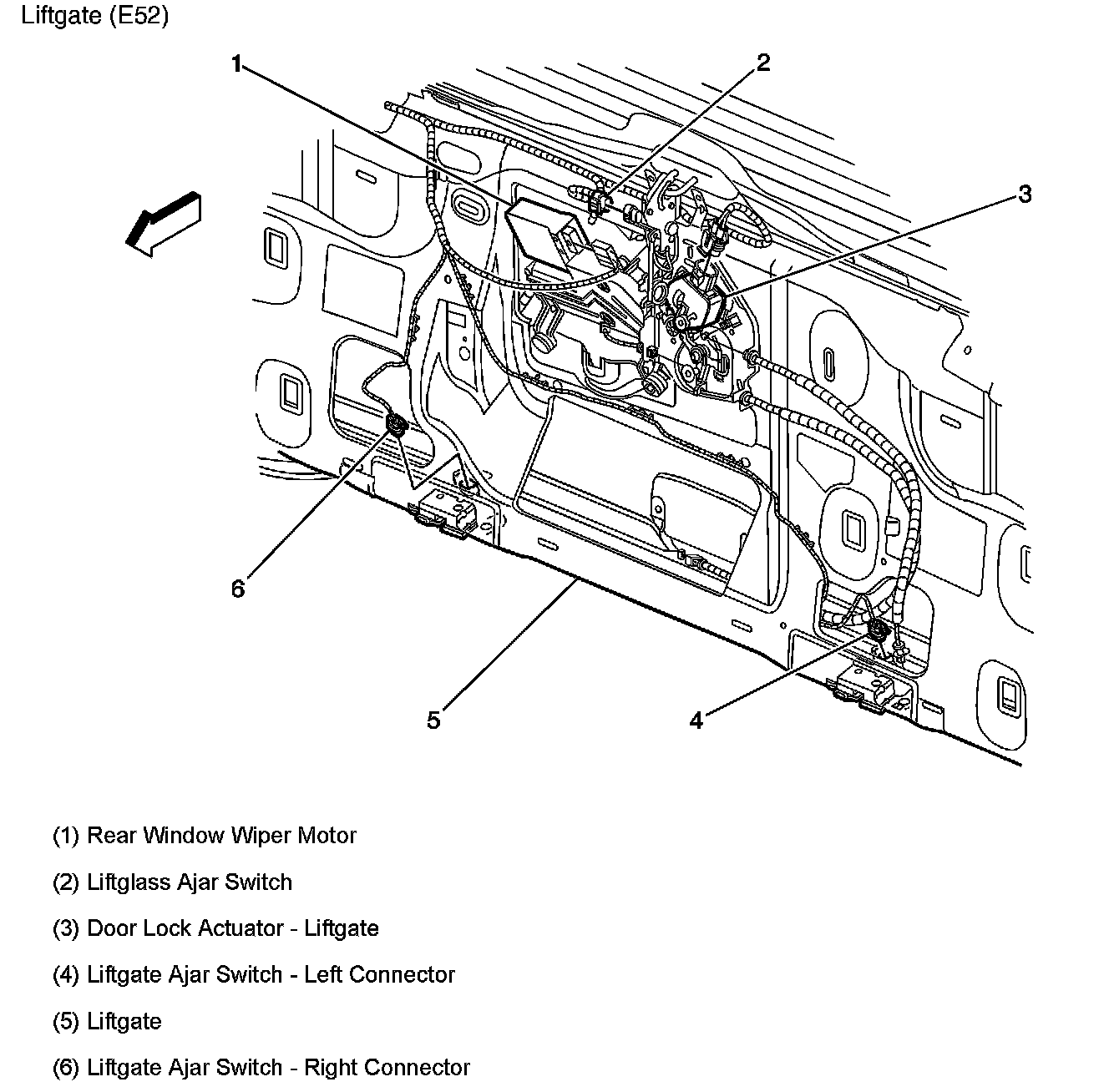 Liftgate (E52)

1
2
3
6
5
4

(1) Rear Window Wiper Motor

(2) Liftglass Ajar Switch

(3) Door Lock Actuator - Liftgate

(4) Liftgate Ajar Switch - Left Connector

(5) Liftgate

(6) Liftgate Ajar Switch - Right Connector