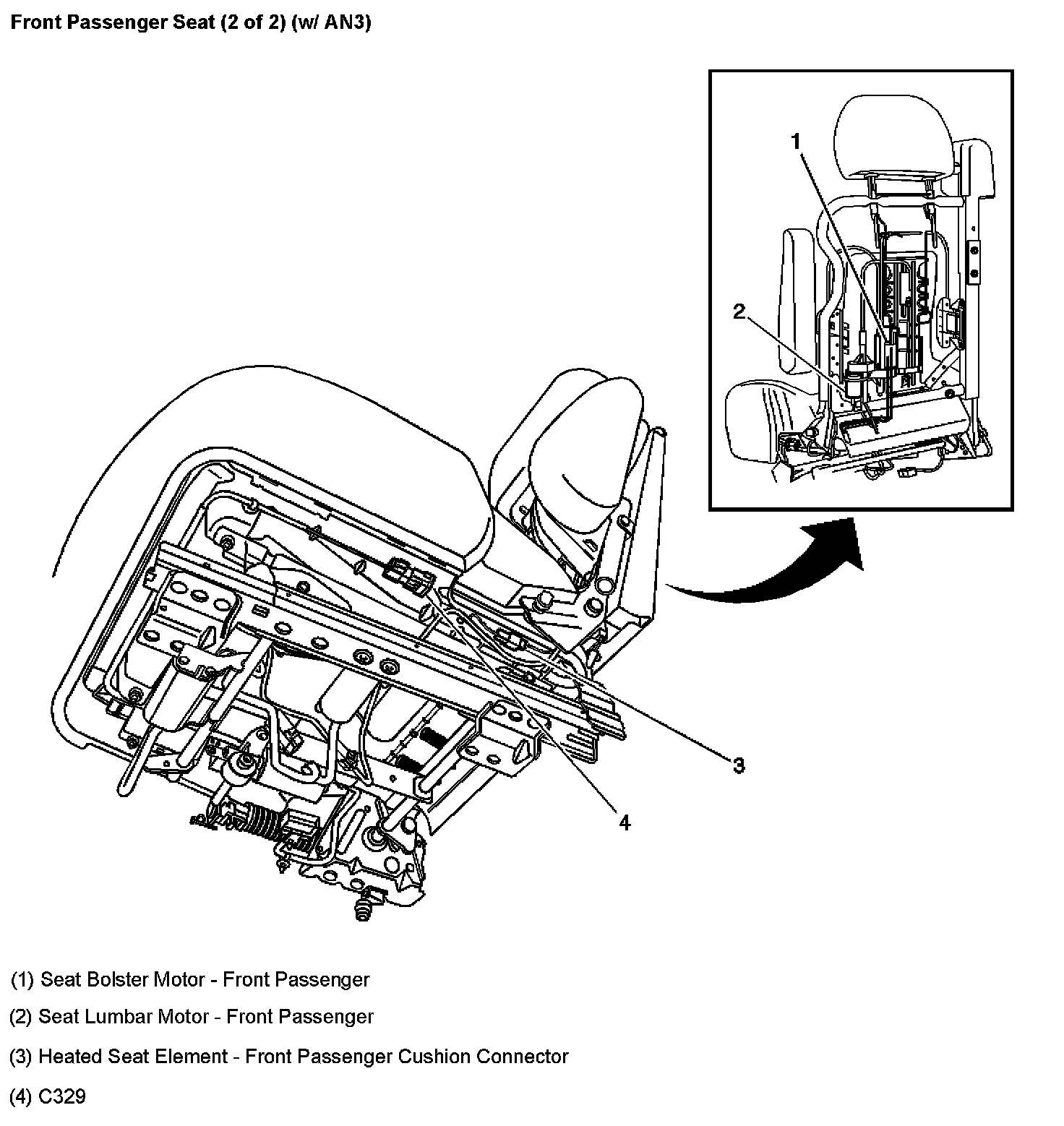 Front Passenger Seat (2 of 2) (w/ AN3)

1

2

3

4

(1) Seat Bolster Motor - Front Passenger

(2) Seat Lumbar Motor - Front Passenger

(3) Heated Seat Element - Front Passenger Cushion Connector

(4) C329