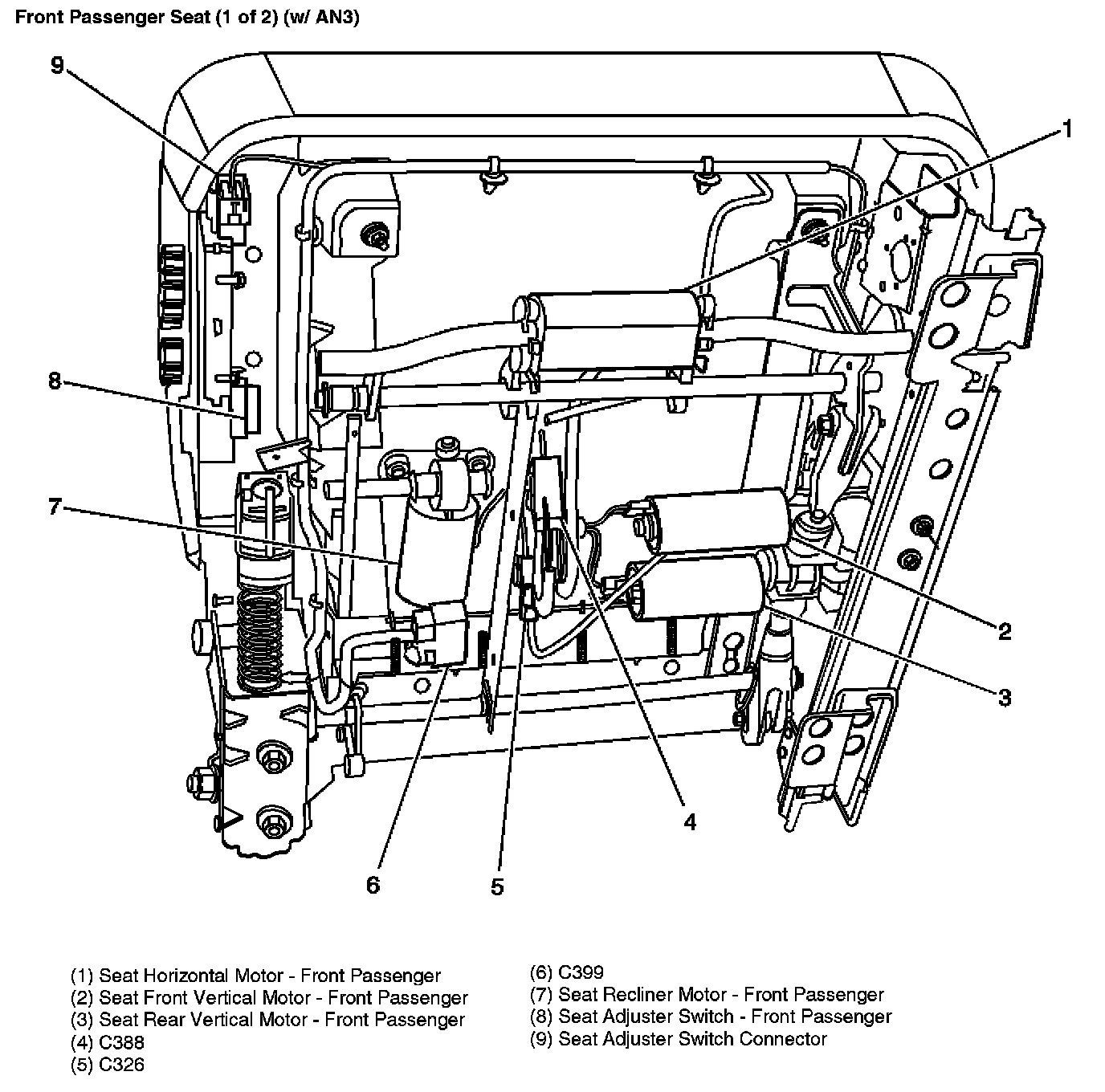 Front Passenger Seat (1 of 2) (w/ AN3)

9

1

8

7

2

3

4

6

5

(1) Seat Horizontal Motor - Front Passenger
(2) Seat Front Vertical Motor - Front Passenger
(3) Seat Rear Vertical Motor - Front Passenger
(4) C388
(5) C326

(6) C399
(7) Seat Recliner Motor - Front Passenger
(8) Seat Adjuster Switch - Front Passenger
(9) Seat Adjuster Switch Connector