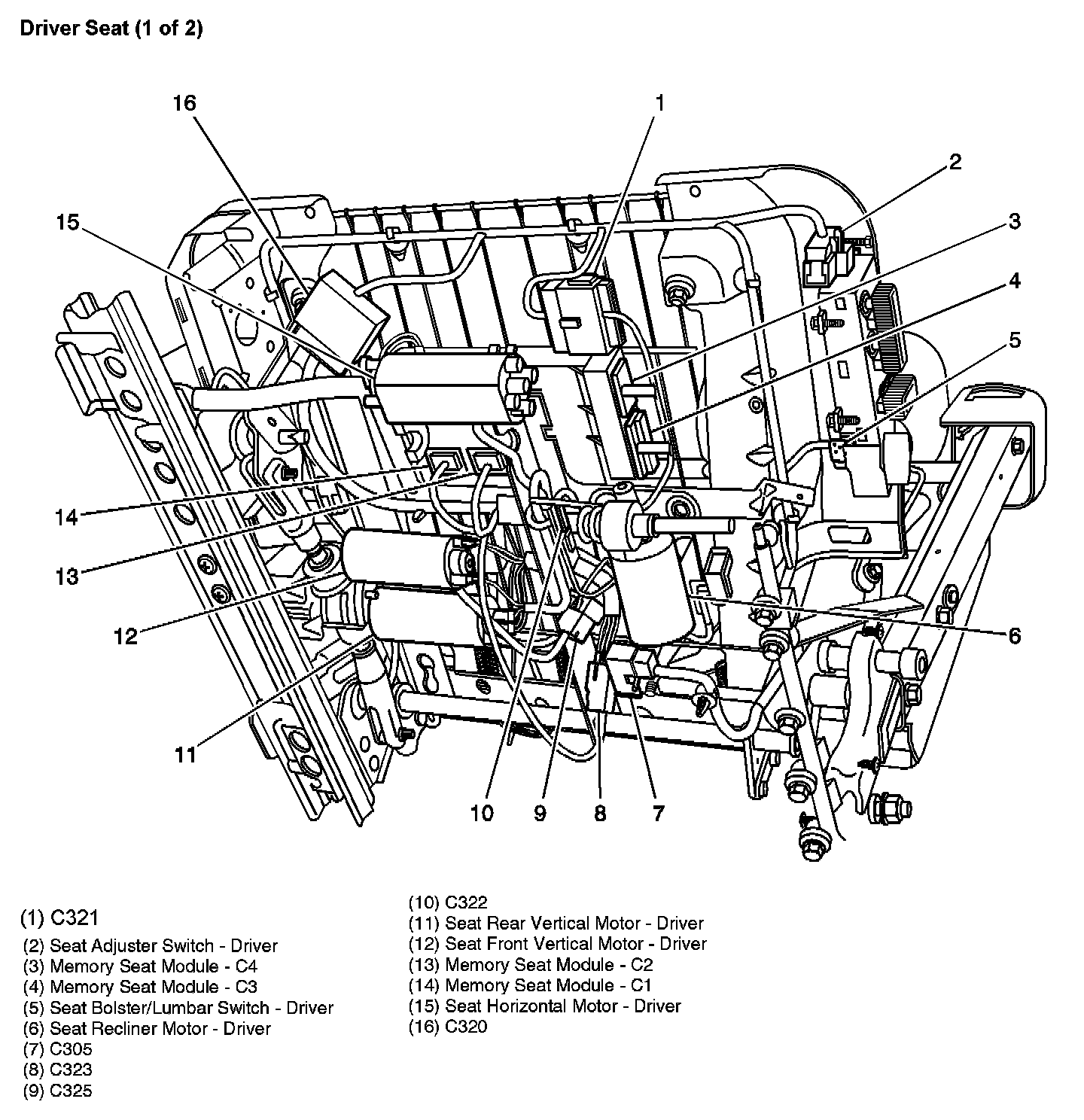 Driver Seat (1 of 2)

16
1
2
15
3
4
5
14
13
12
6
11
10
9
8
7

(1) C321
(2) Seat Adjuster Switch - Driver
(3) Memory Seat Module - C4
(4) Memory Seat Module - C3
(5) Seat Bolster/Lumbar Switch - Driver
(6) Seat Recliner Motor - Driver
(7) C305
(8) C323
(9) C325

(10) C322
(11) Seat Rear Vertical Motor - Driver
(12) Seat Front Vertical Motor - Driver
(13) Memory Seat Module - C2
(14) Memory Seat Module - C1
(15) Seat Horizontal Motor - Driver
(16) C320