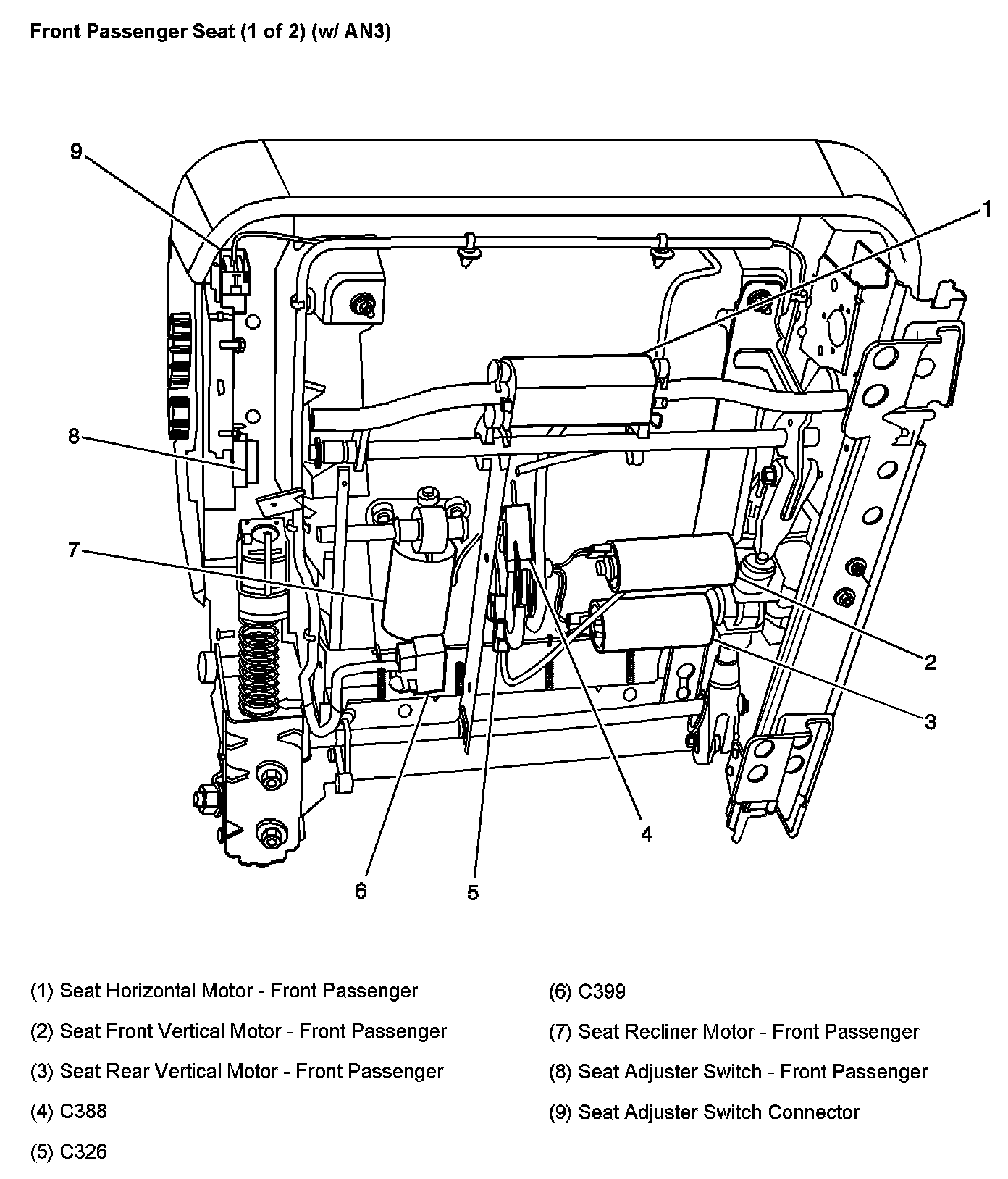 Front Passenger Seat (1 of 2) (w/ AN3)

9

1

8

7

2

3

4

6

5

(1) Seat Horizontal Motor - Front Passenger

(2) Seat Front Vertical Motor - Front Passenger

(3) Seat Rear Vertical Motor - Front Passenger

(4) C388

(5) C326

(6) C399

(7) Seat Recliner Motor - Front Passenger

(8) Seat Adjuster Switch - Front Passenger

(9) Seat Adjuster Switch Connector