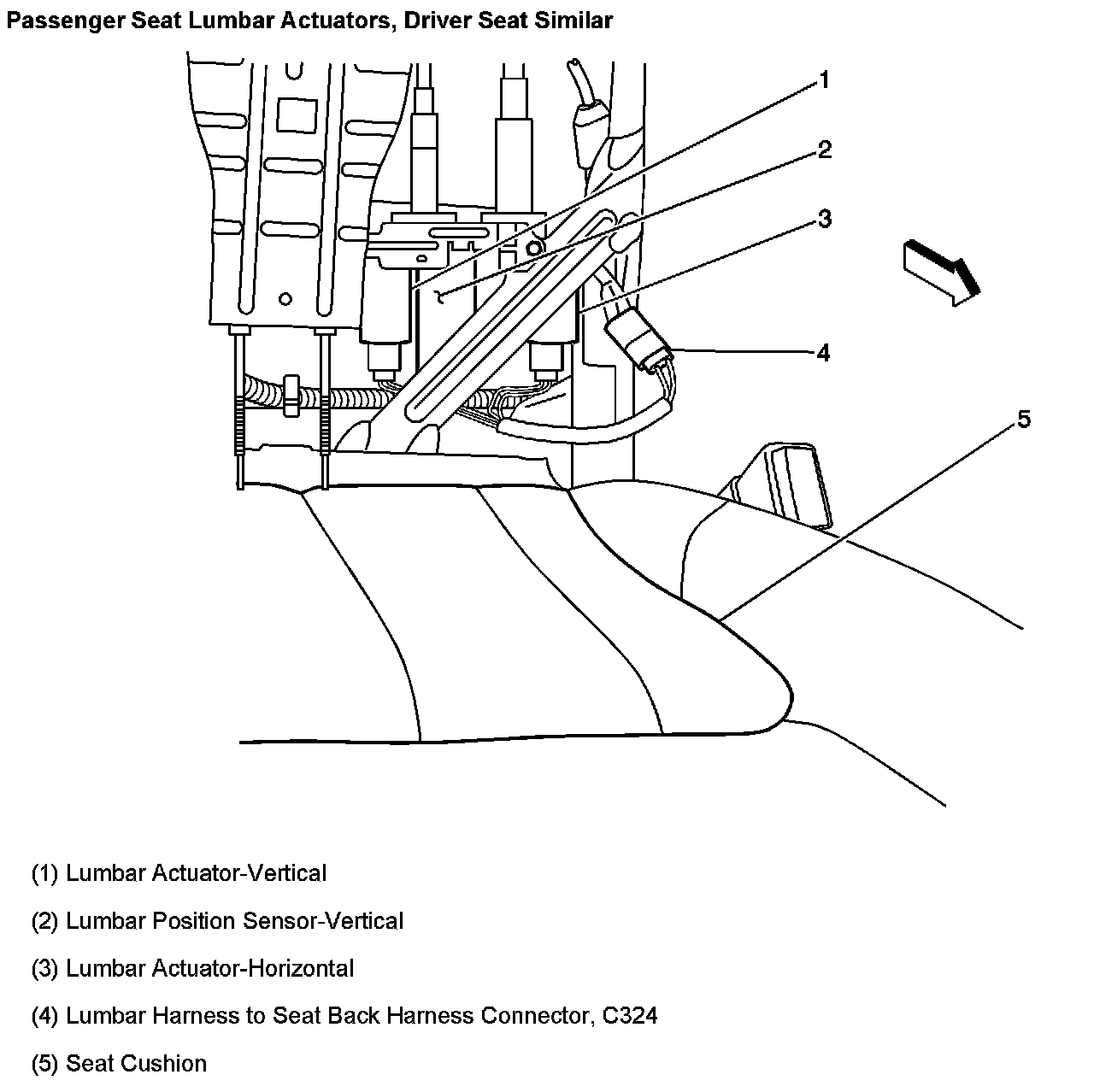 Passenger Seat Lumbar Actuators, Driver Seat Similar

1
2
3
4
5

(1) Lumbar Actuator-Vertical

(2) Lumbar Position Sensor-Vertical

(3) Lumbar Actuator-Horizontal

(4) Lumbar Harness to Seat Back Harness Connector, C324

(5) Seat Cushion