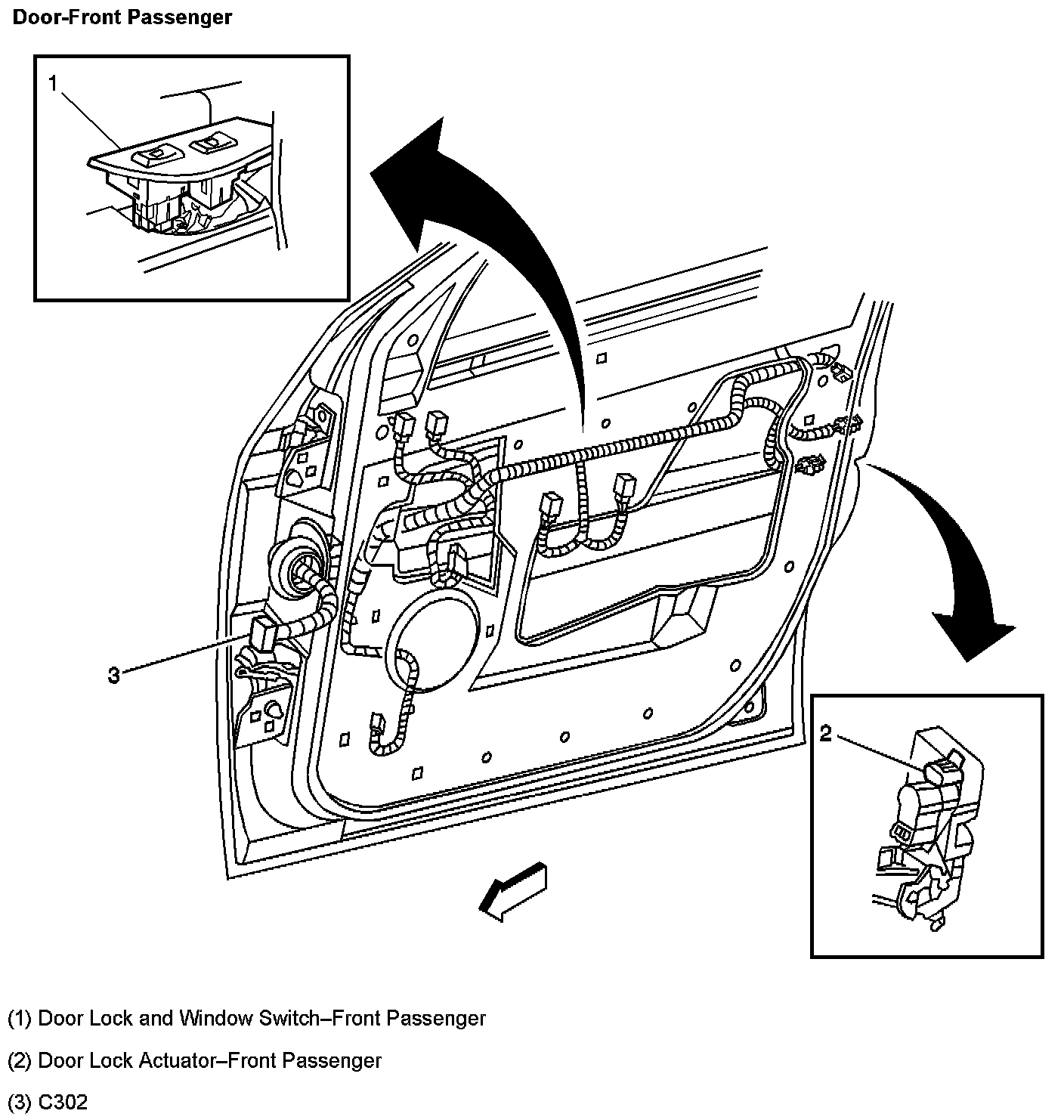 Door-Front Passenger

1

3

2

(1) Door Lock and Window Switch–Front Passenger

(2) Door Lock Actuator–Front Passenger

(3) C302