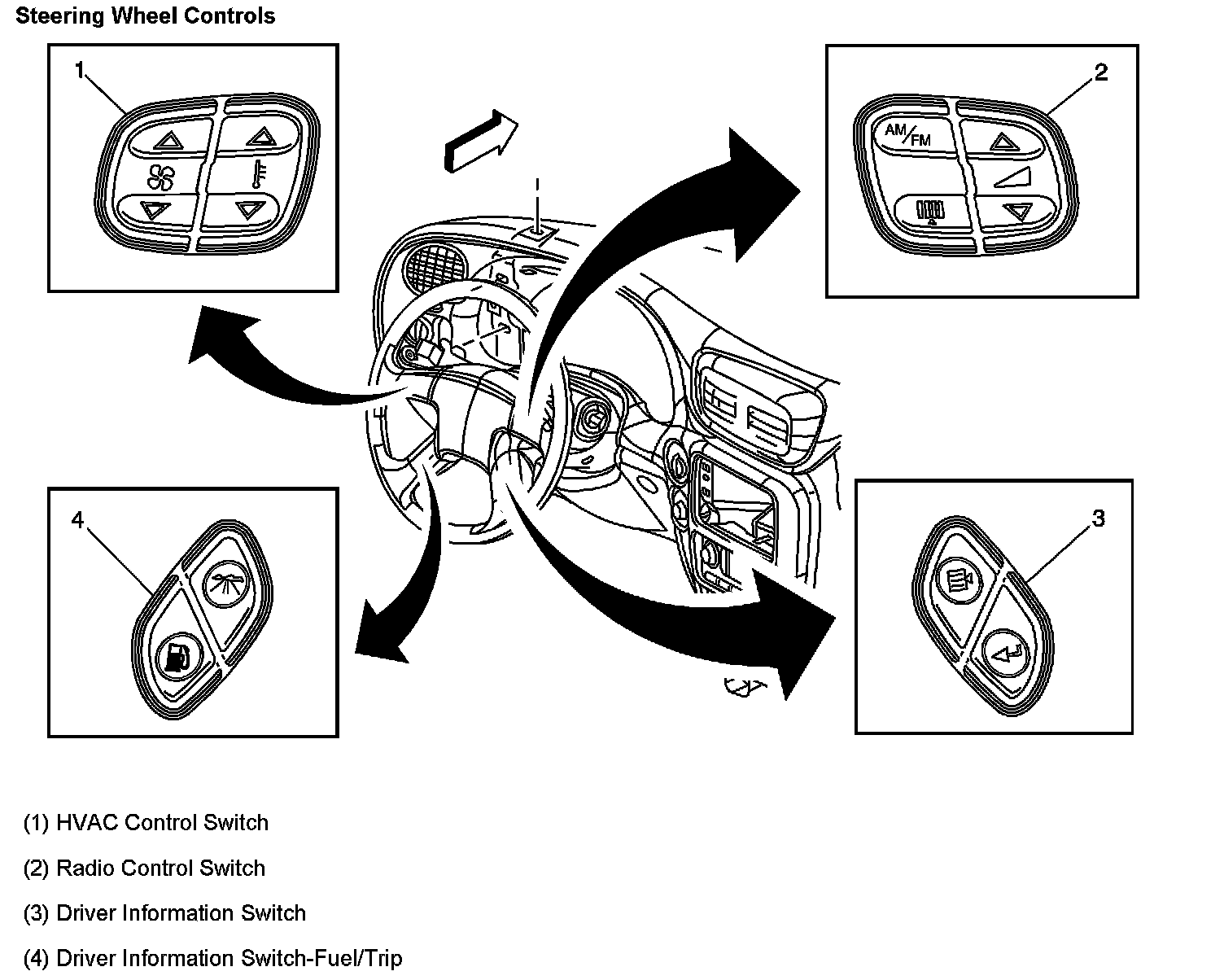 Steering Wheel Controls

1

2

AM/FM

4

3

(1) HVAC Control Switch

(2) Radio Control Switch

(3) Driver Information Switch

(4) Driver Information Switch-Fuel/Trip