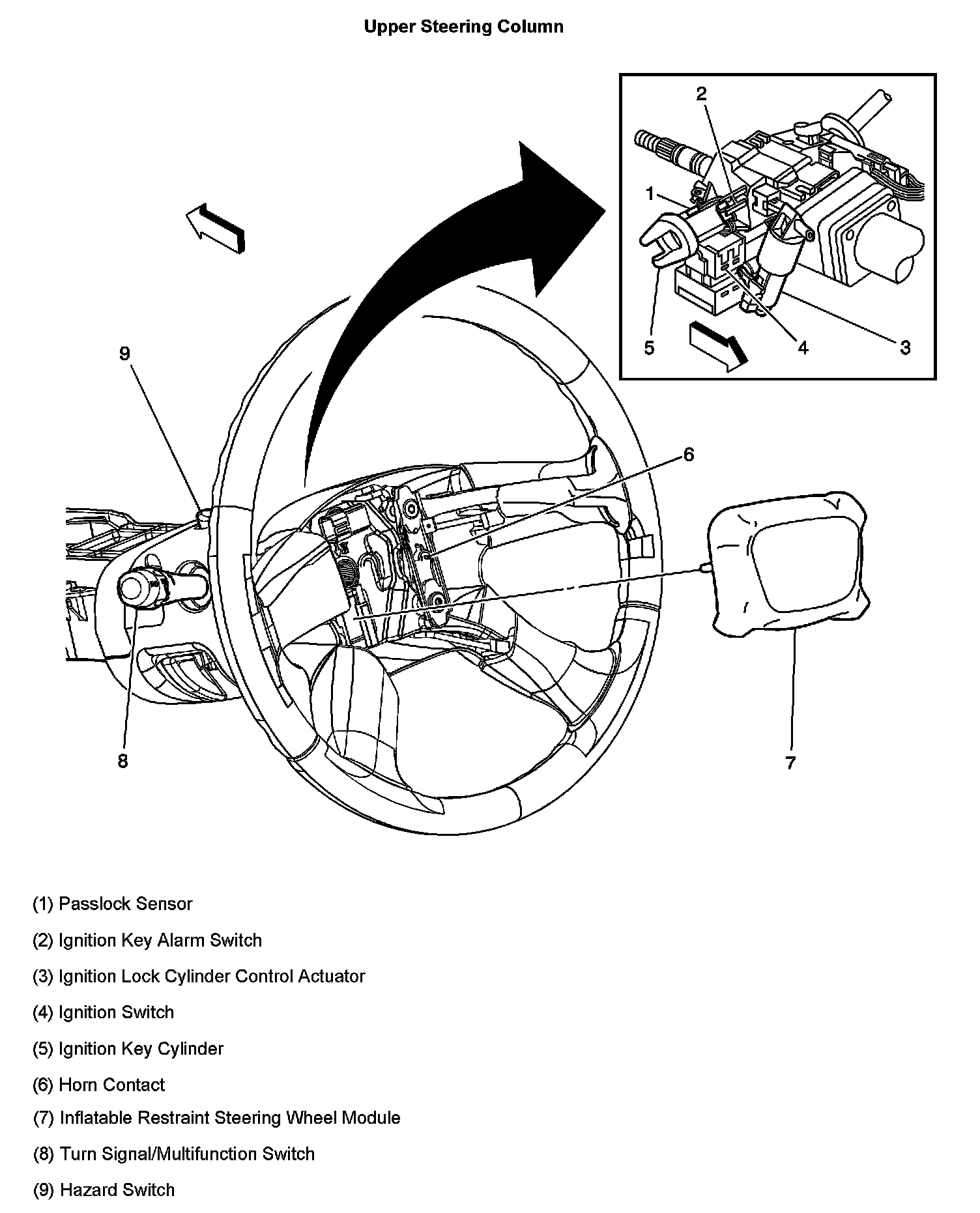 Upper Steering Column

2
1
5
4
3
9
6
8
7

(1) Passlock Sensor

(2) Ignition Key Alarm Switch

(3) Ignition Lock Cylinder Control Actuator

(4) Ignition Switch

(5) Ignition Key Cylinder

(6) Horn Contact

(7) Inflatable Restraint Steering Wheel Module

(8) Turn Signal/Multifunction Switch

(9) Hazard Switch