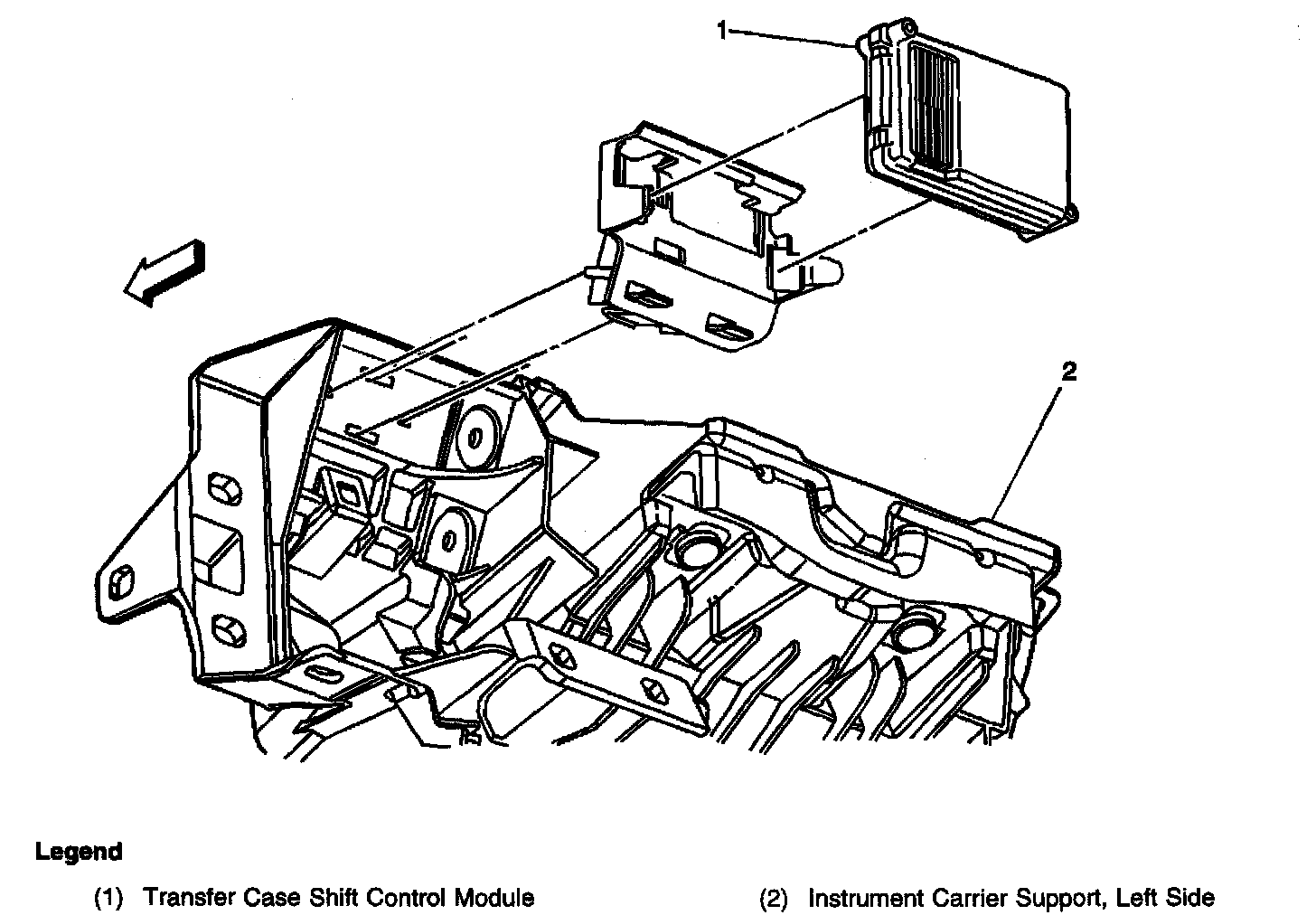 1

2

Legend

(1) Transfer Case Shift Control Module

(2) Instrument Carrier Support, Left Side