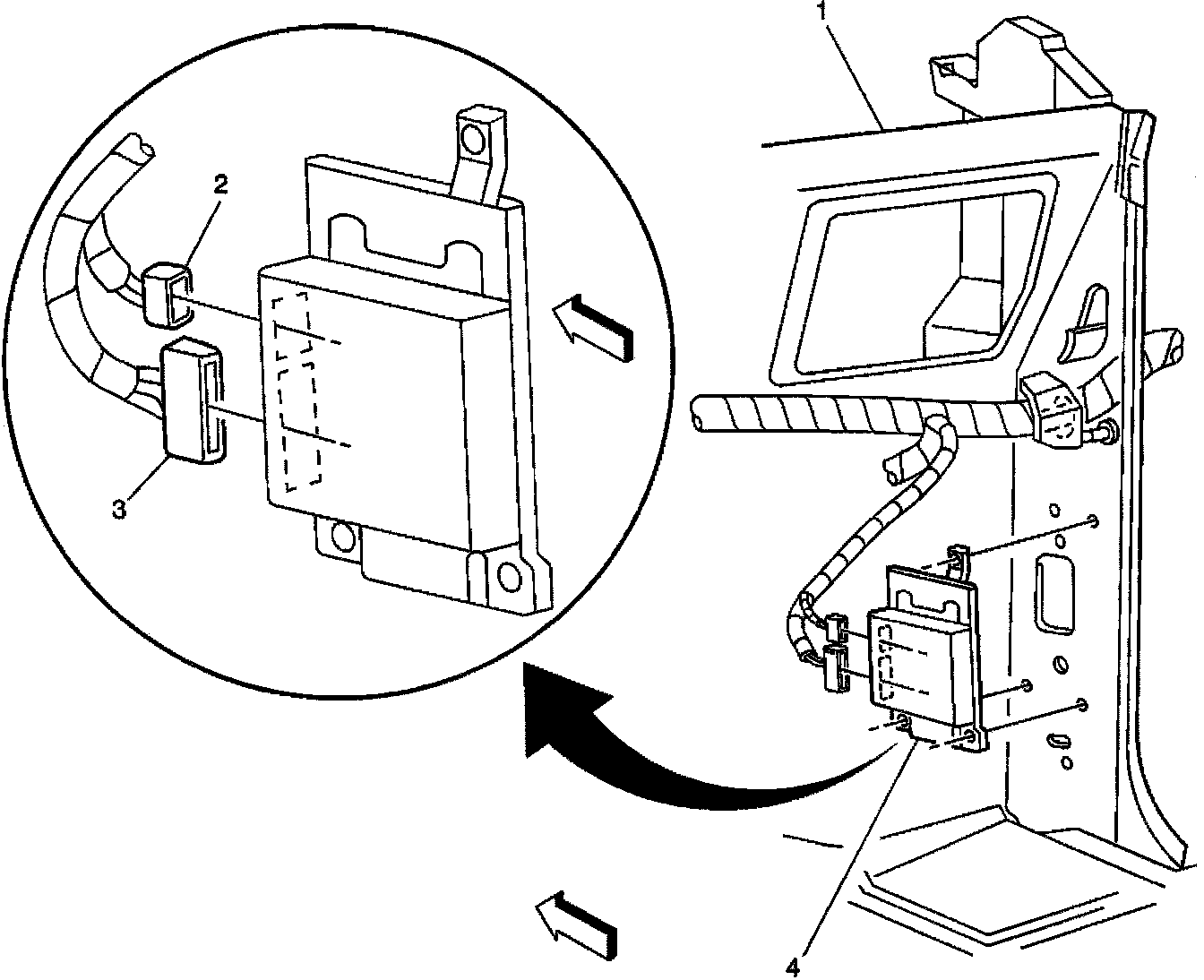 1
2
3
4