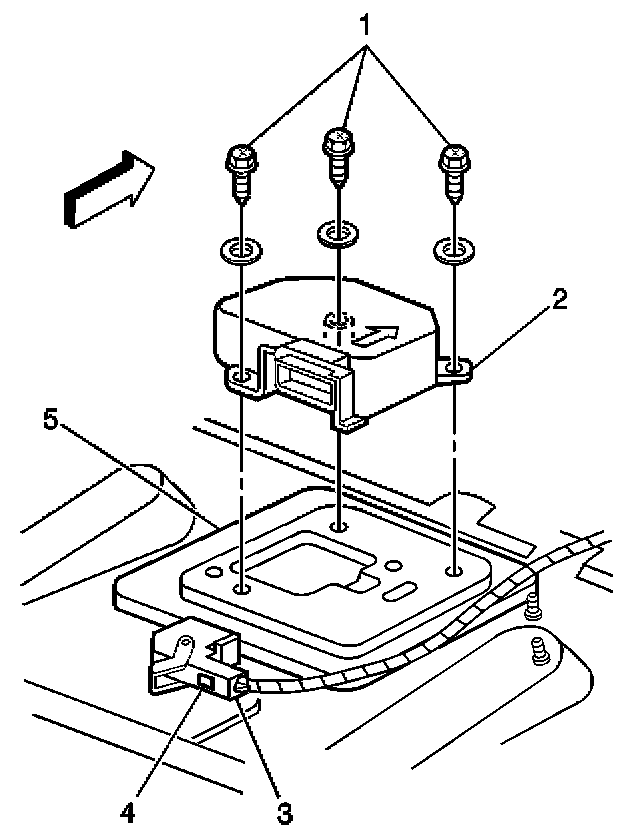 1
2
5
4
3