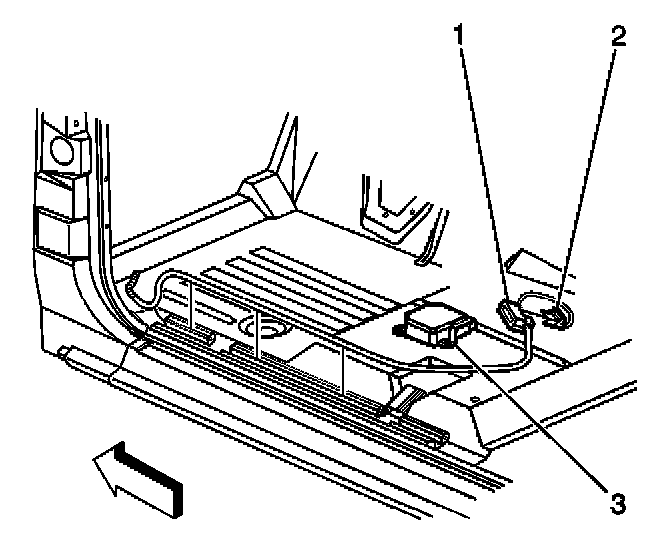 1
2
3