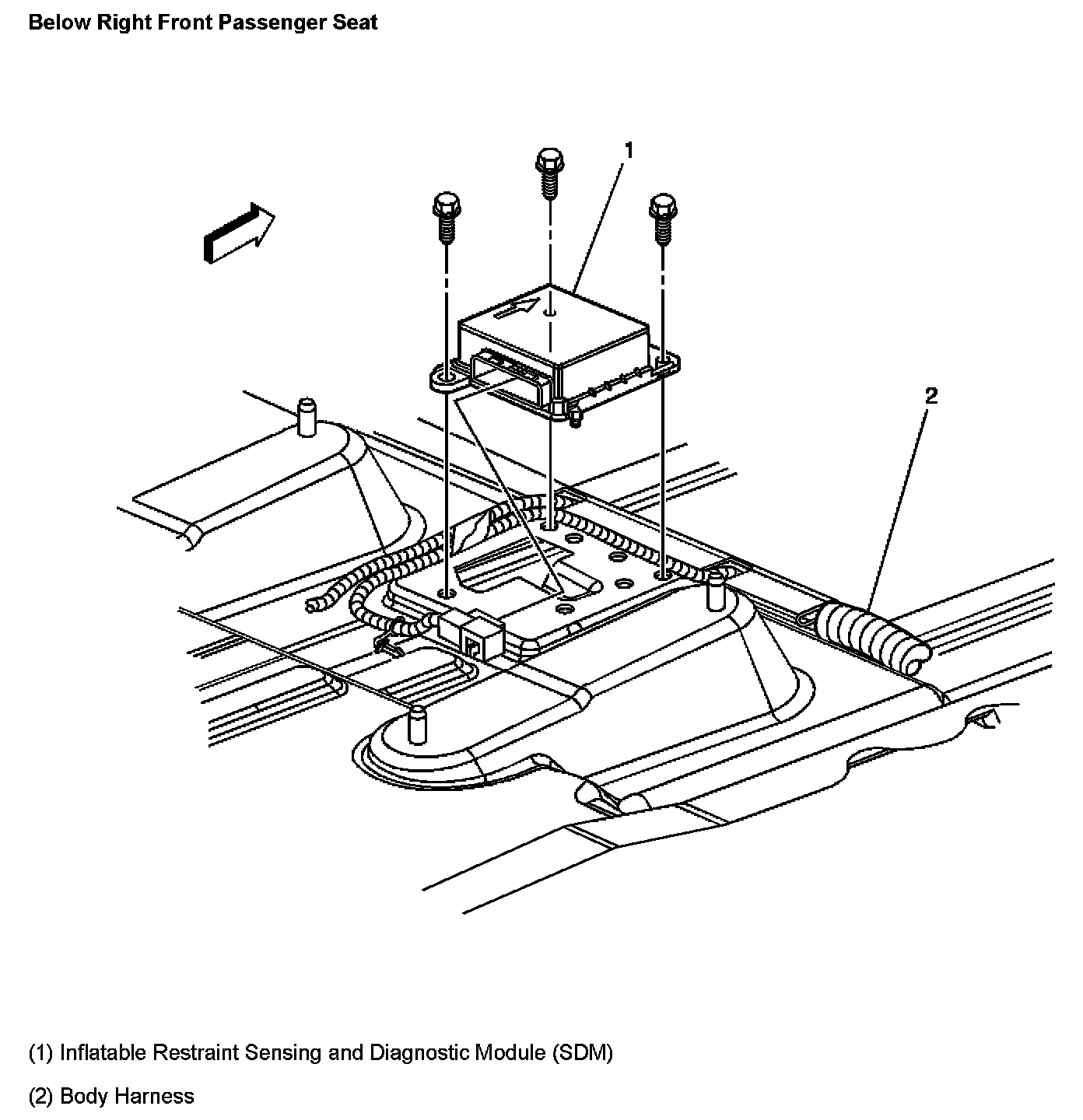 Below Right Front Passenger Seat

1

2

(1) Inflatable Restraint Sensing and Diagnostic Module (SDM)

(2) Body Harness