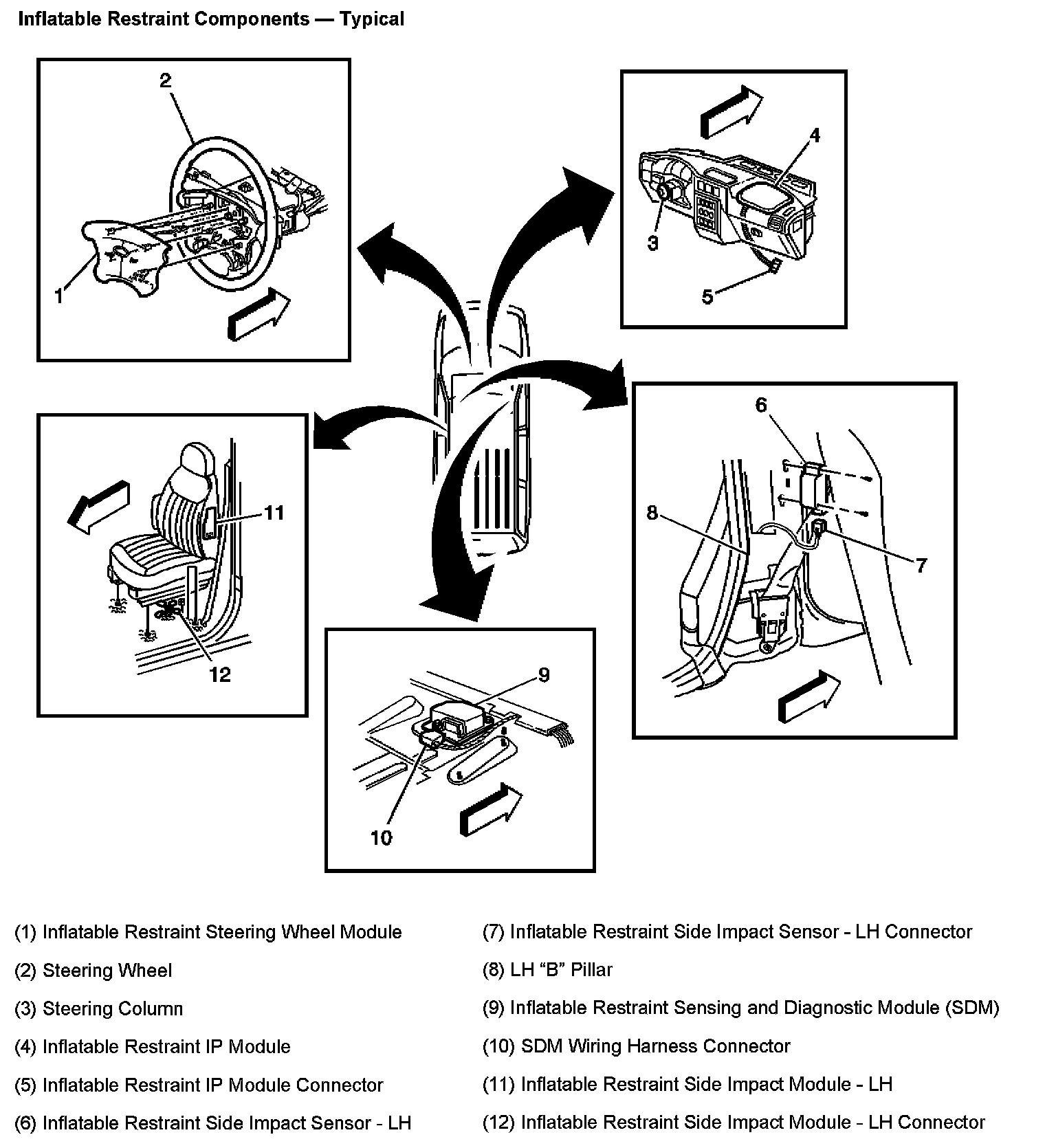 Inflatable Restraint Components — Typical

2
1
4
3
5
6
8
7
11
12
9
10

(1) Inflatable Restraint Steering Wheel Module

(2) Steering Wheel

(3) Steering Column

(4) Inflatable Restraint IP Module

(5) Inflatable Restraint IP Module Connector

(6) Inflatable Restraint Side Impact Sensor - LH

(7) Inflatable Restraint Side Impact Sensor - LH Connector

(8) LH “B” Pillar

(9) Inflatable Restraint Sensing and Diagnostic Module (SDM)

(10) SDM Wiring Harness Connector

(11) Inflatable Restraint Side Impact Module - LH

(12) Inflatable Restraint Side Impact Module - LH Connector