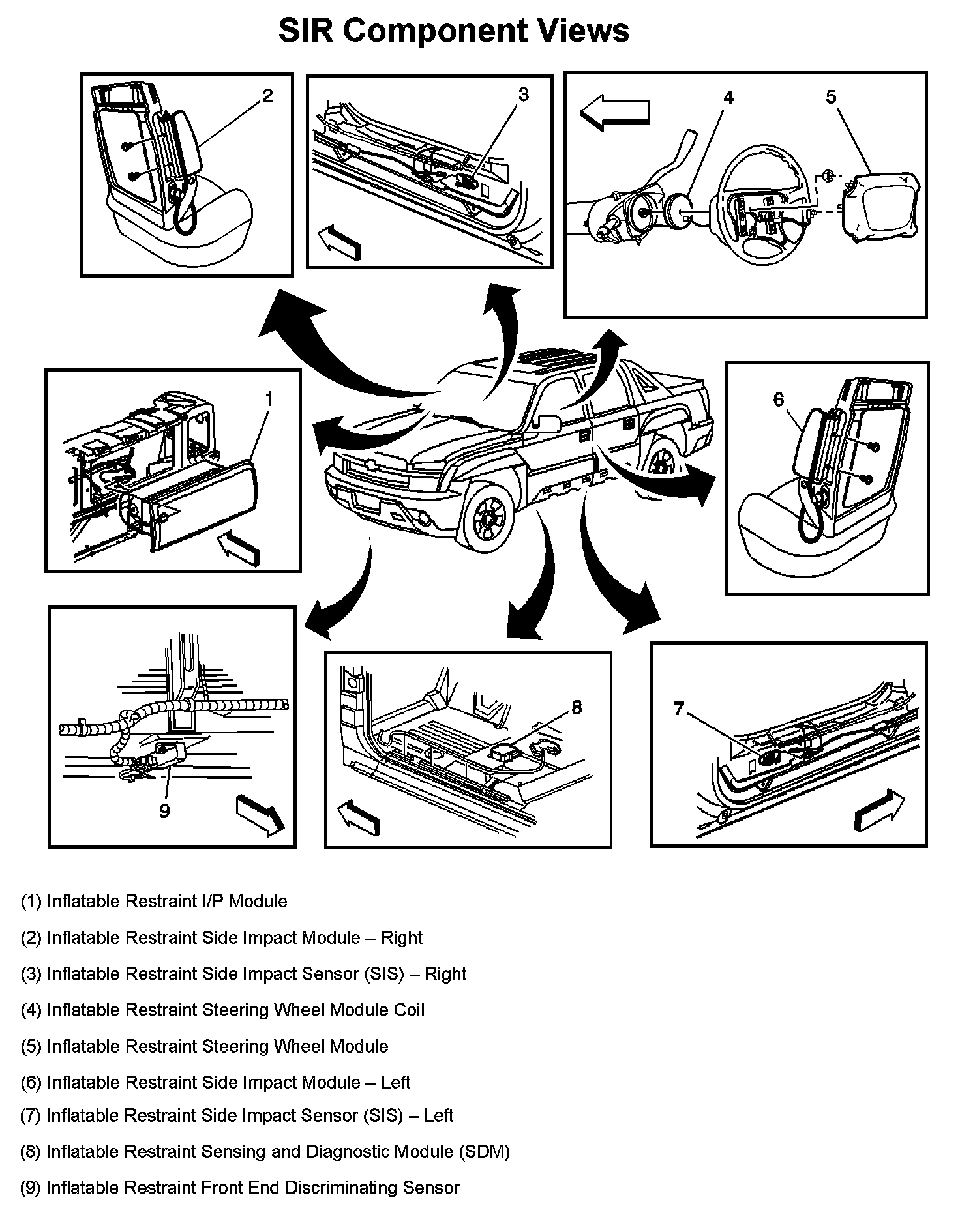 SIR Component Views

2

3

4

5

1

6

9

8

7

(1) Inflatable Restraint I/P Module

(2) Inflatable Restraint Side Impact Module – Right

(3) Inflatable Restraint Side Impact Sensor (SIS) – Right

(4) Inflatable Restraint Steering Wheel Module Coil

(5) Inflatable Restraint Steering Wheel Module

(6) Inflatable Restraint Side Impact Module – Left

(7) Inflatable Restraint Side Impact Sensor (SIS) – Left

(8) Inflatable Restraint Sensing and Diagnostic Module (SDM)

(9) Inflatable Restraint Front End Discriminating Sensor