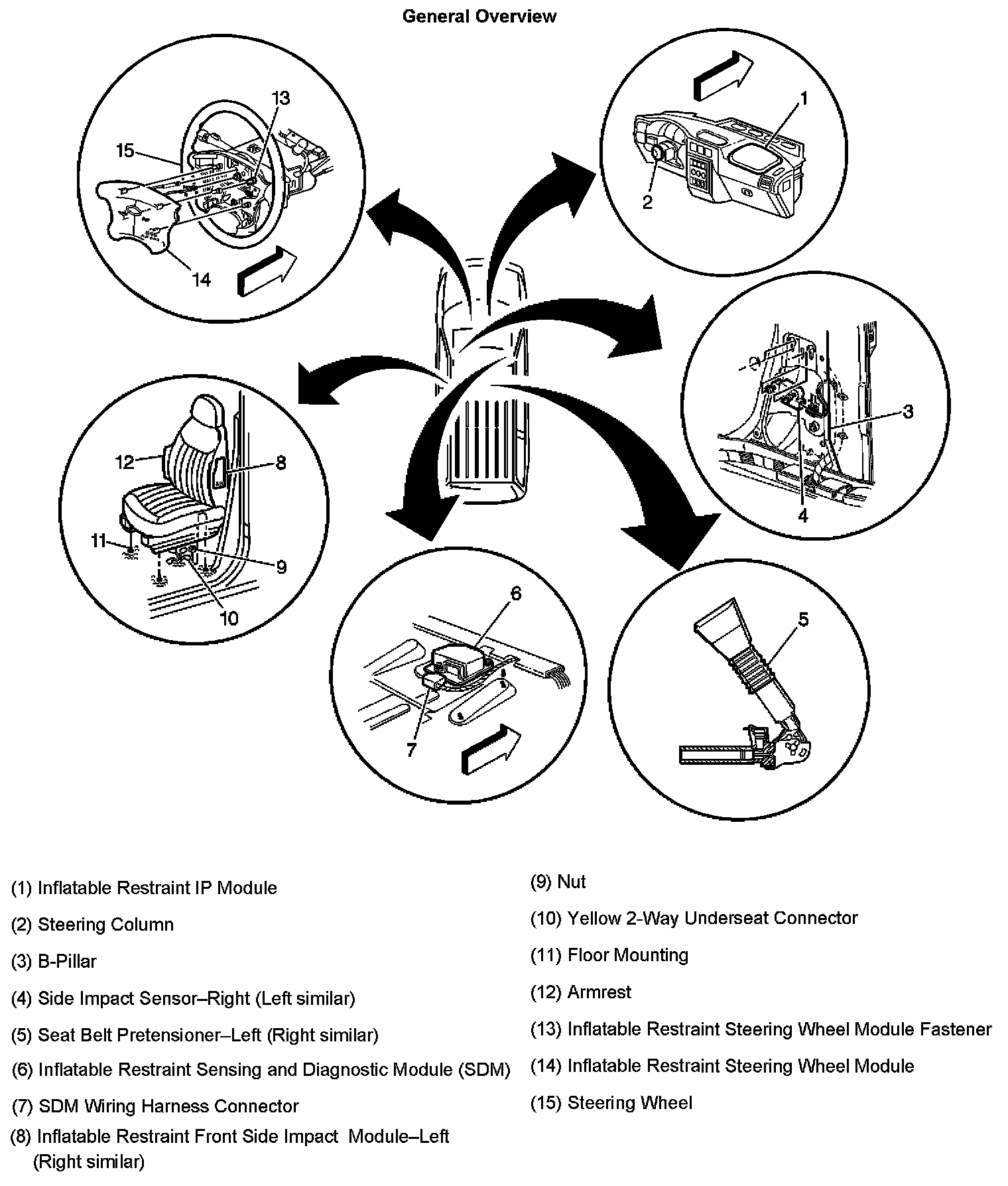 General Overview

13
15
14
1
2
3
4
12
8
11
9
10
6
7
5

(1) Inflatable Restraint IP Module
(2) Steering Column
(3) B-Pillar
(4) Side Impact Sensor–Right (Left similar)
(5) Seat Belt Pretensioner–Left (Right similar)
(6) Inflatable Restraint Sensing and Diagnostic Module (SDM)
(7) SDM Wiring Harness Connector
(8) Inflatable Restraint Front Side Impact Module–Left (Right similar)

(9) Nut
(10) Yellow 2-Way Underseat Connector
(11) Floor Mounting
(12) Armrest
(13) Inflatable Restraint Steering Wheel Module Fastener
(14) Inflatable Restraint Steering Wheel Module
(15) Steering Wheel