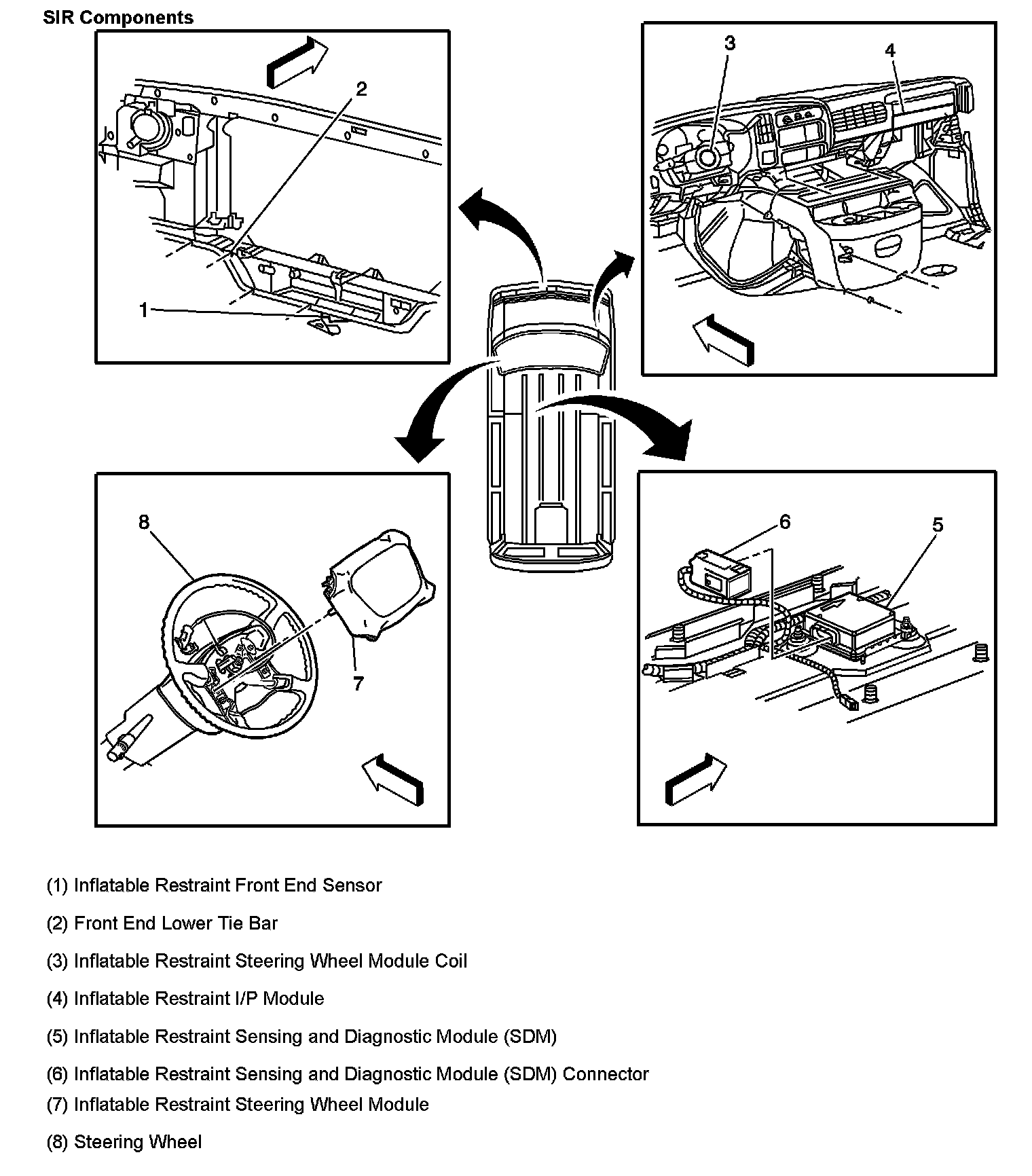 SIR Components

2

1

3

4

8

7

6

5

(1) Inflatable Restraint Front End Sensor

(2) Front End Lower Tie Bar

(3) Inflatable Restraint Steering Wheel Module Coil

(4) Inflatable Restraint I/P Module

(5) Inflatable Restraint Sensing and Diagnostic Module (SDM)

(6) Inflatable Restraint Sensing and Diagnostic Module (SDM) Connector

(7) Inflatable Restraint Steering Wheel Module

(8) Steering Wheel