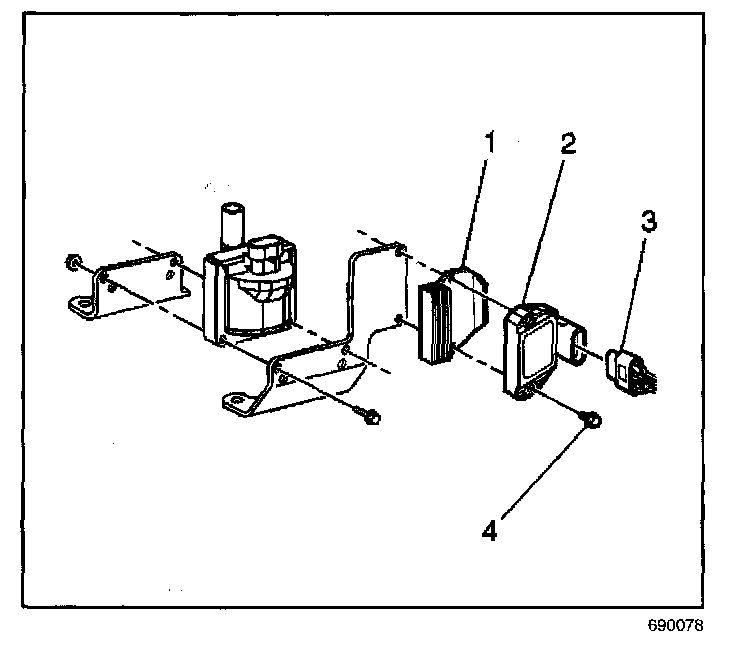 1
2
3
4
690078