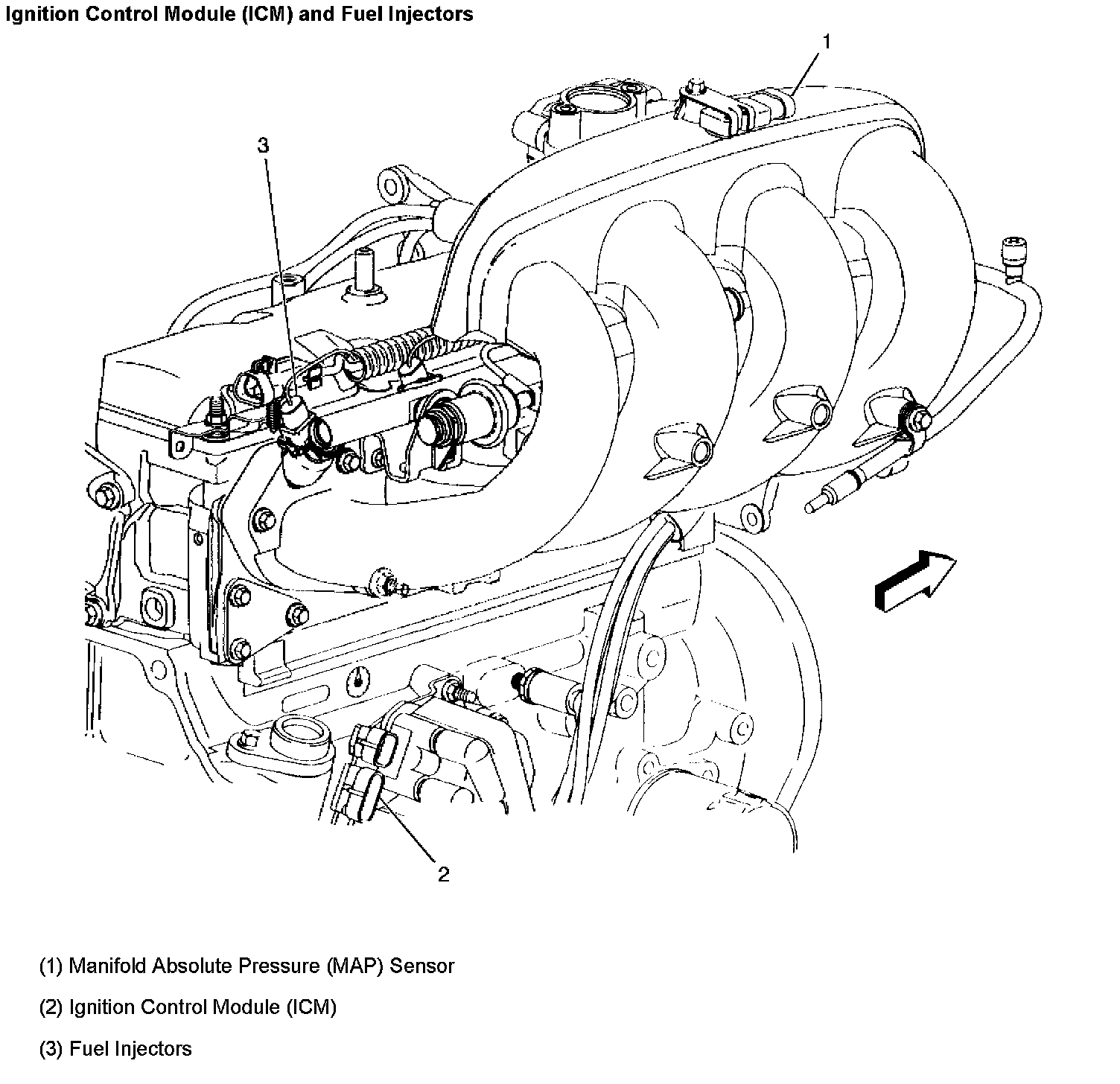 Ignition Control Module (ICM) and Fuel Injectors

1

3

2

(1) Manifold Absolute Pressure (MAP) Sensor

(2) Ignition Control Module (ICM)

(3) Fuel Injectors