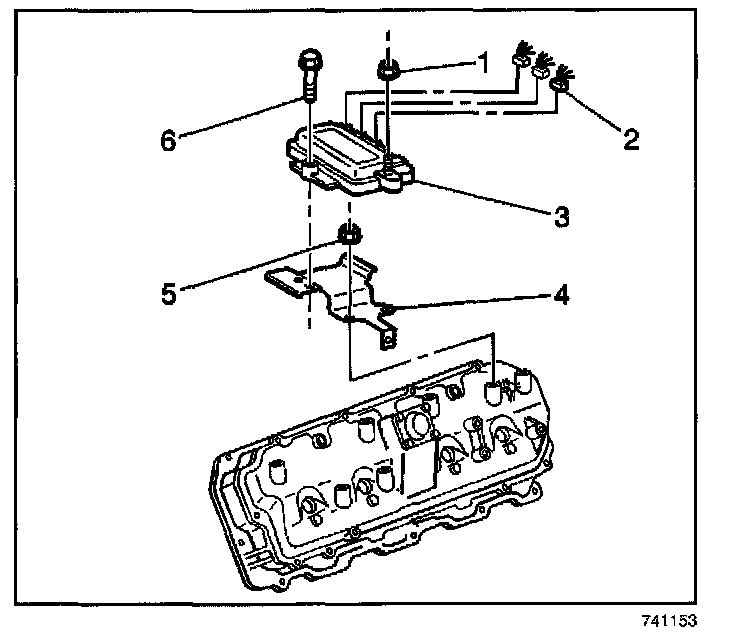 1
2
6
3
5
4
741153