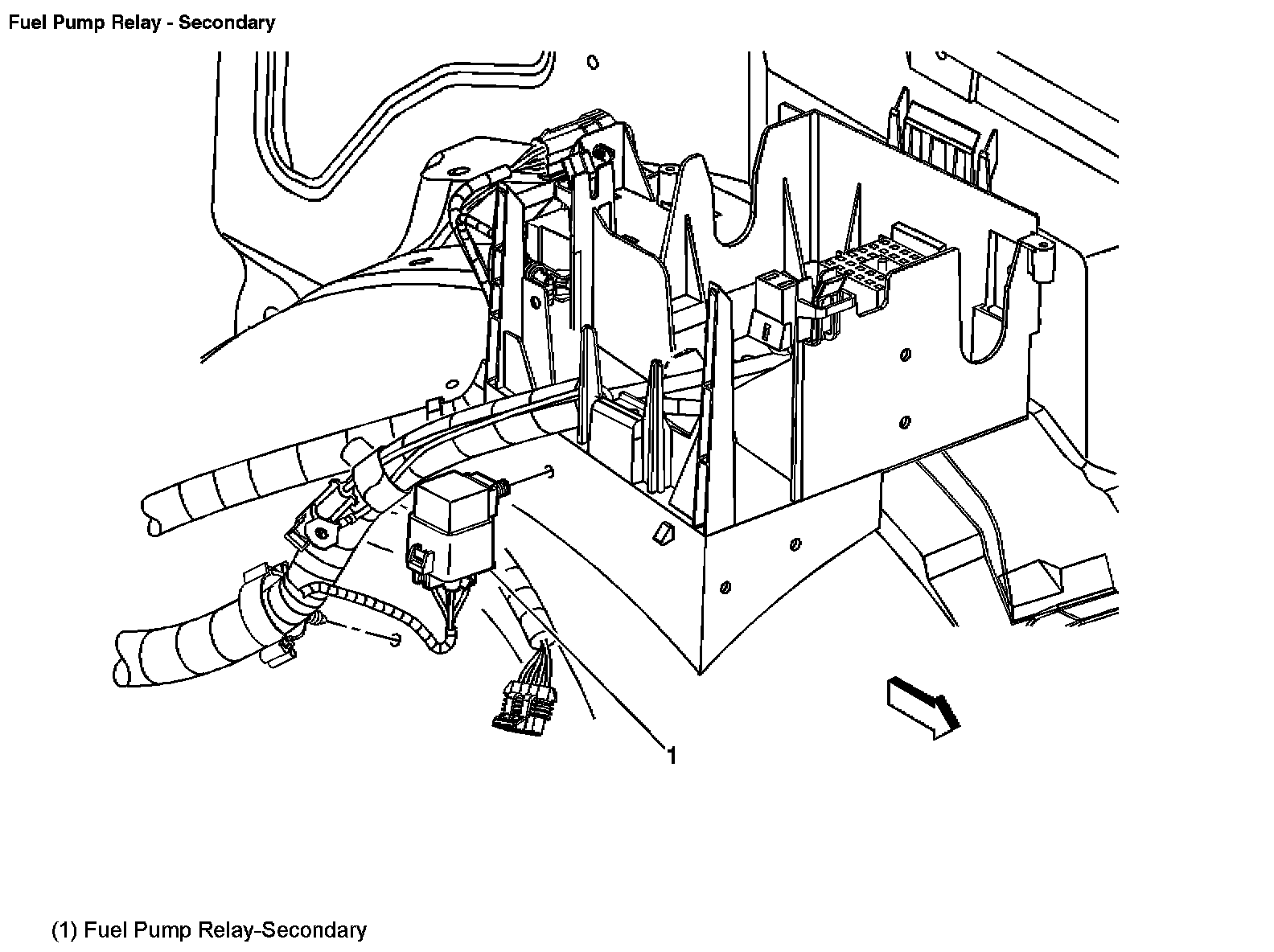 Fuel Pump Relay - Secondary

1

(1) Fuel Pump Relay-Secondary