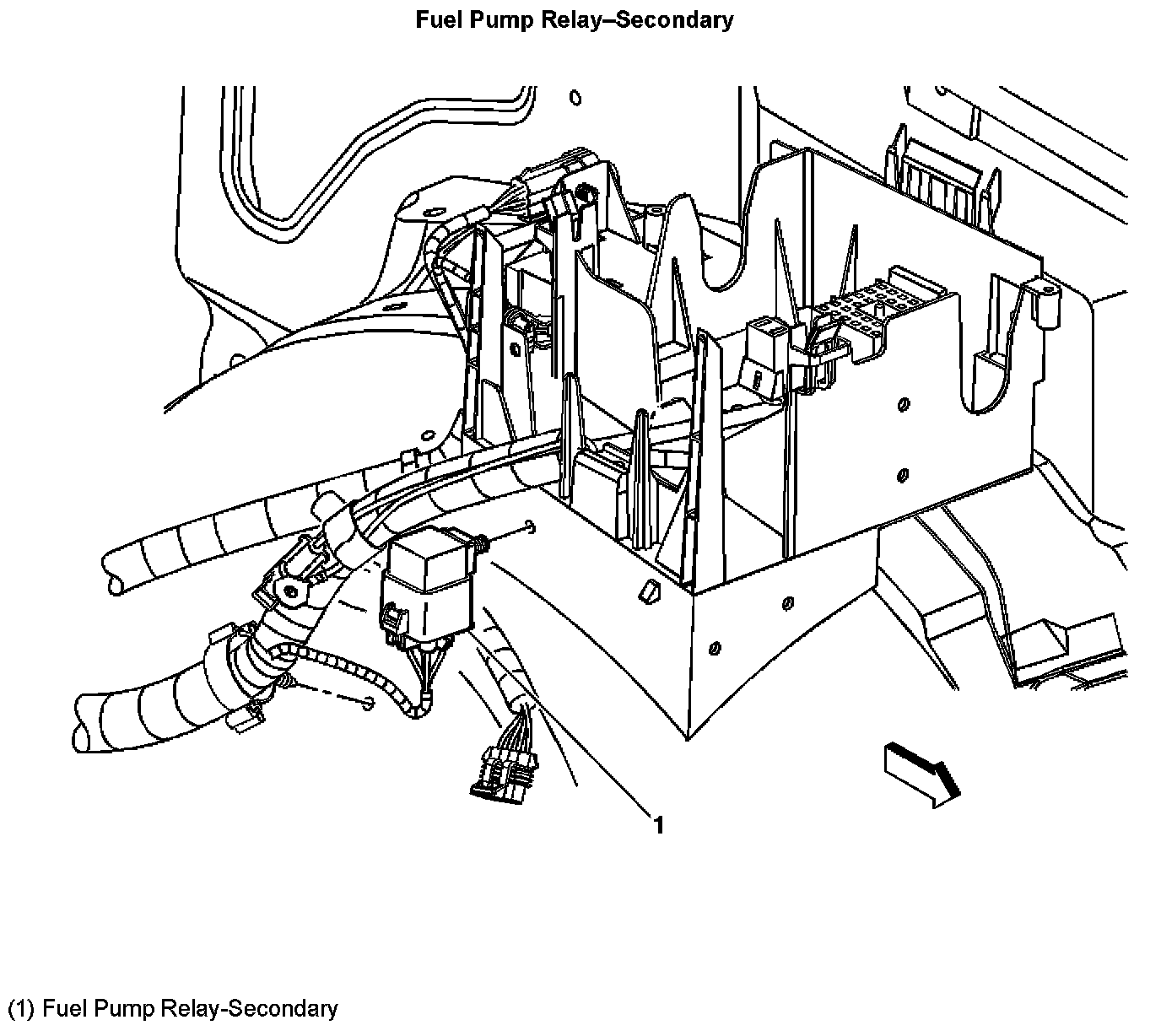 Fuel Pump Relay–Secondary

1

(1) Fuel Pump Relay-Secondary