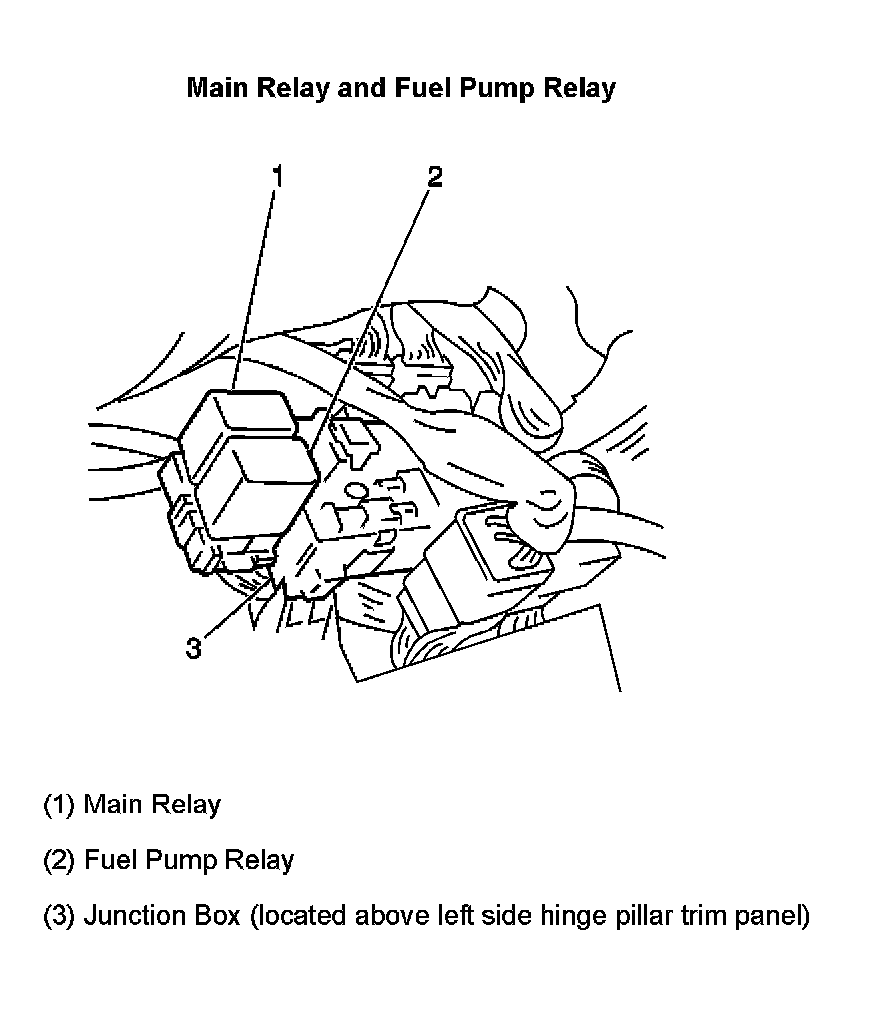 Main Relay and Fuel Pump Relay

1

2

3

(1) Main Relay

(2) Fuel Pump Relay

(3) Junction Box (located above left side hinge pillar trim panel)