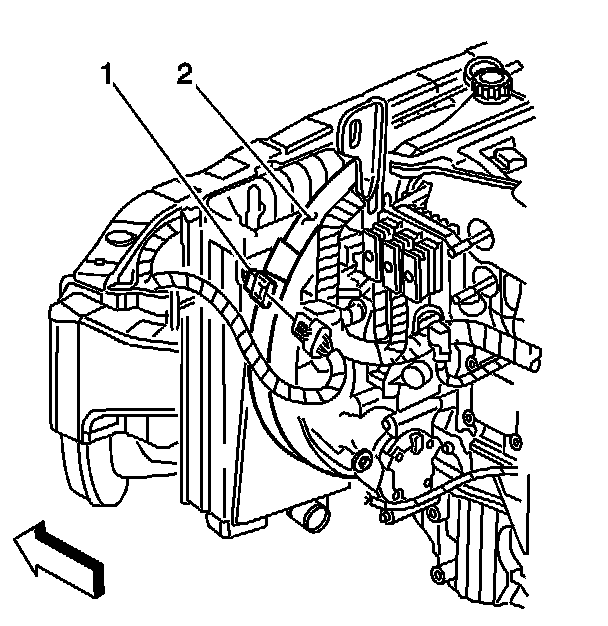 1
2