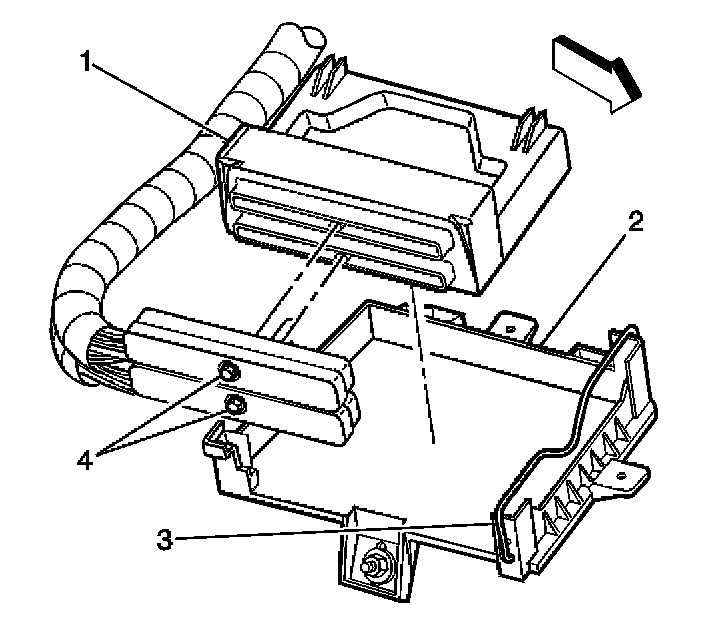 1
2
4
3