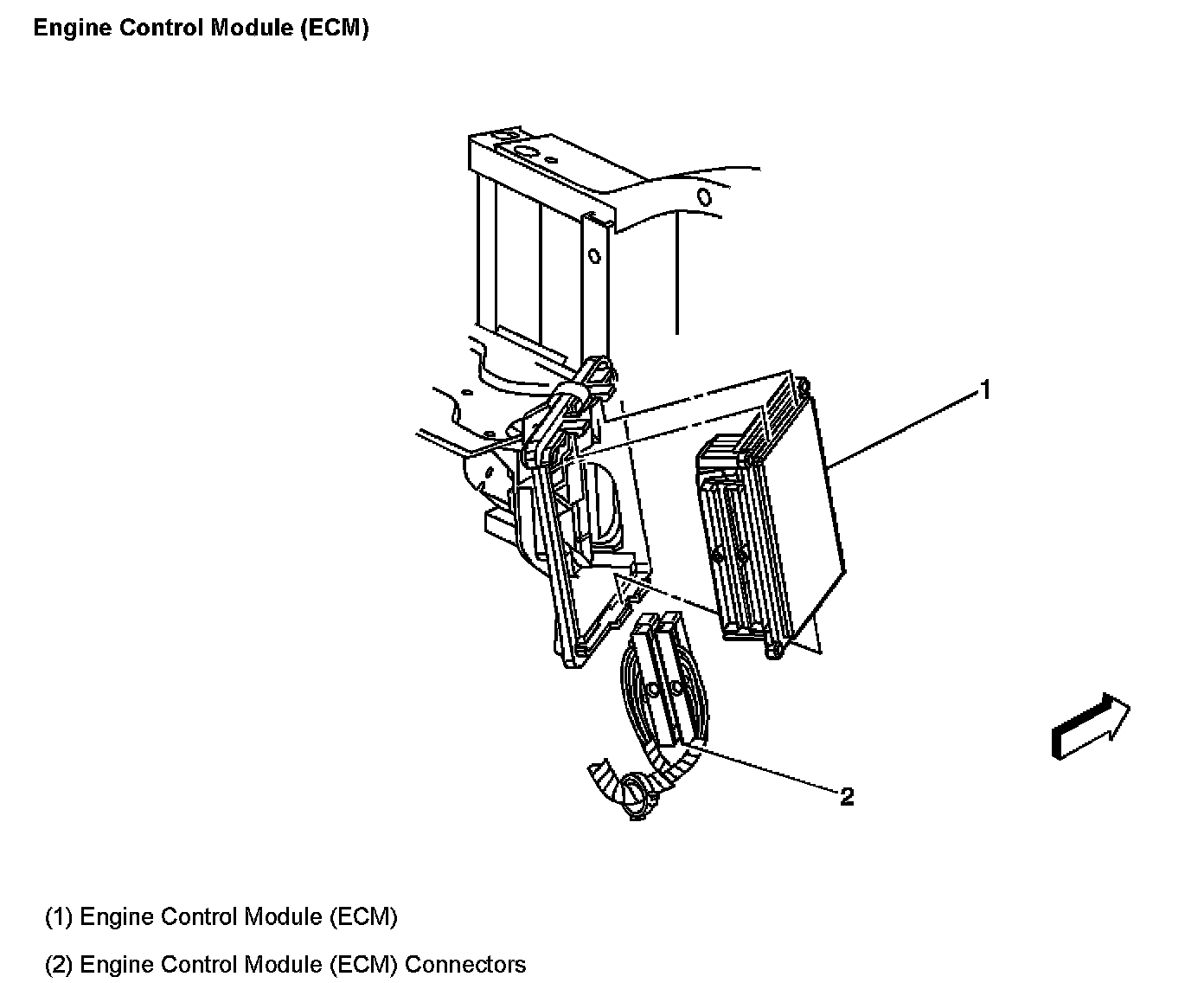 Engine Control Module (ECM)

1

2

(1) Engine Control Module (ECM)

(2) Engine Control Module (ECM) Connectors