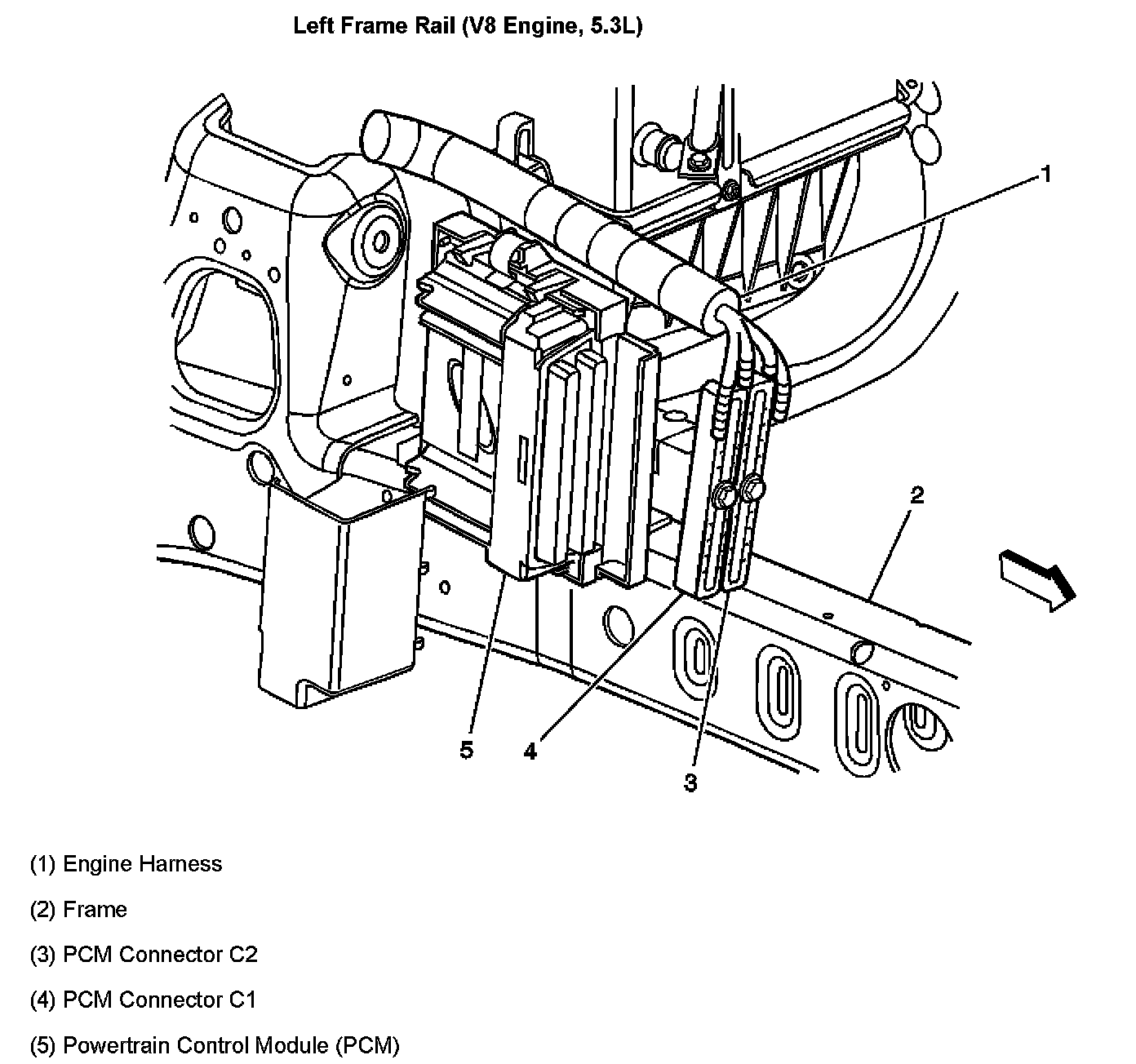 Left Frame Rail (V8 Engine, 5.3L)

1

2

5

4

3

(1) Engine Harness

(2) Frame

(3) PCM Connector C2

(4) PCM Connector C1

(5) Powertrain Control Module (PCM)