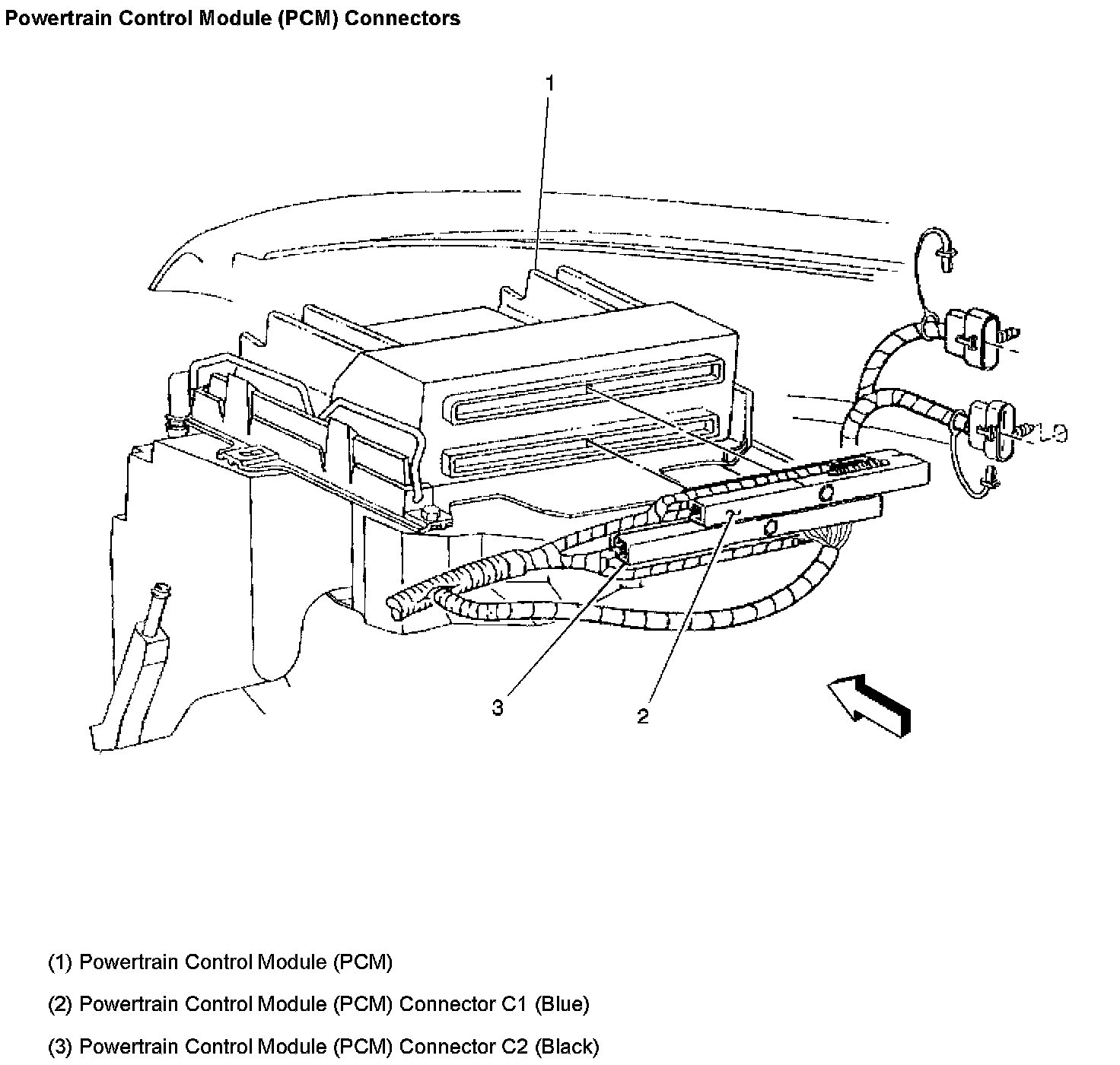 Powertrain Control Module (PCM) Connectors

1

3

2

(1) Powertrain Control Module (PCM)

(2) Powertrain Control Module (PCM) Connector C1 (Blue)

(3) Powertrain Control Module (PCM) Connector C2 (Black)